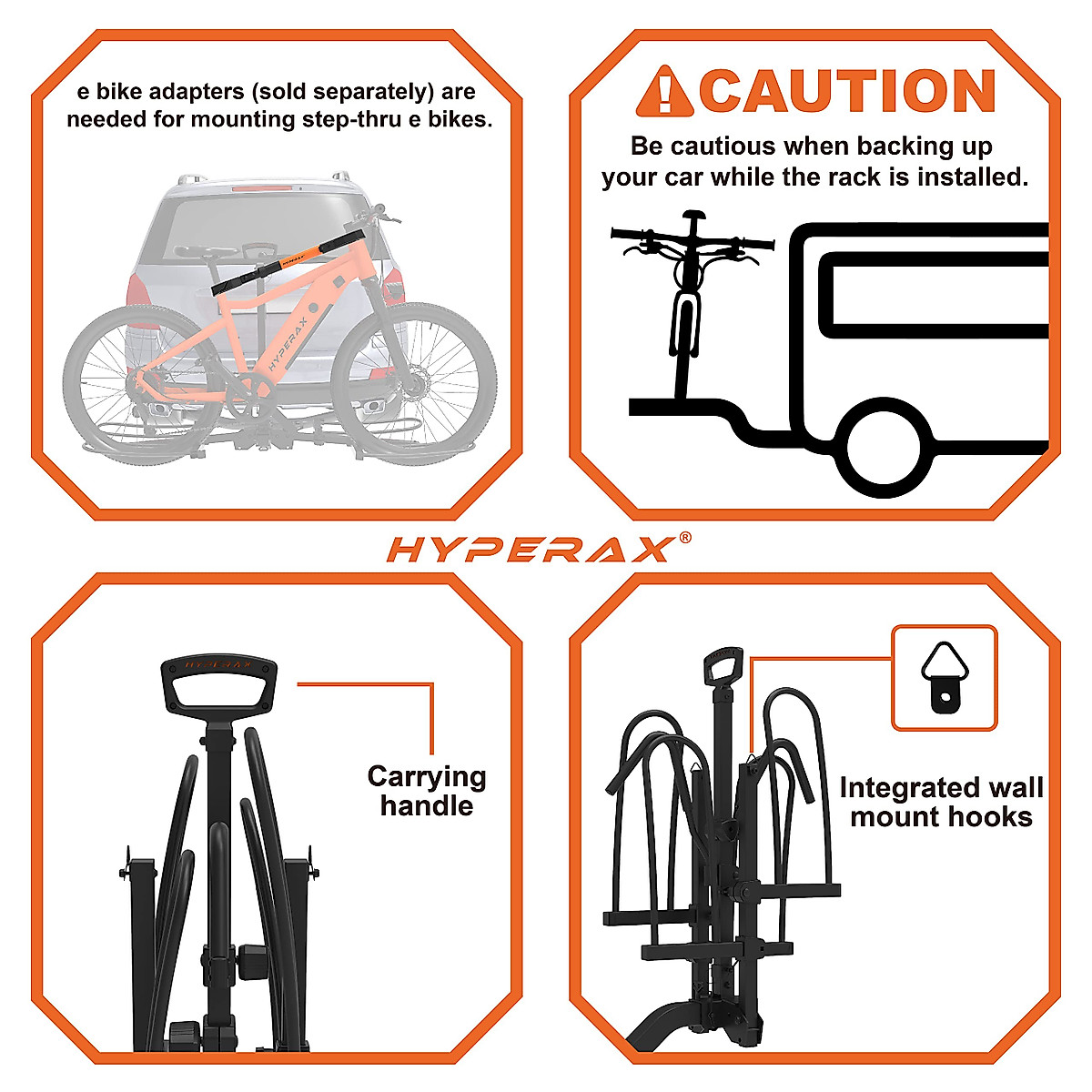 e bike adapters (sold separately) are needed for mounting step-thru e bikes.

HYPERAX

HYPERAX

CAUTION

Be cautious when backing up your car while the rack is installed.

HYPERAX®

HYPERAX

Carrying handle

Integrated wall mount hooks