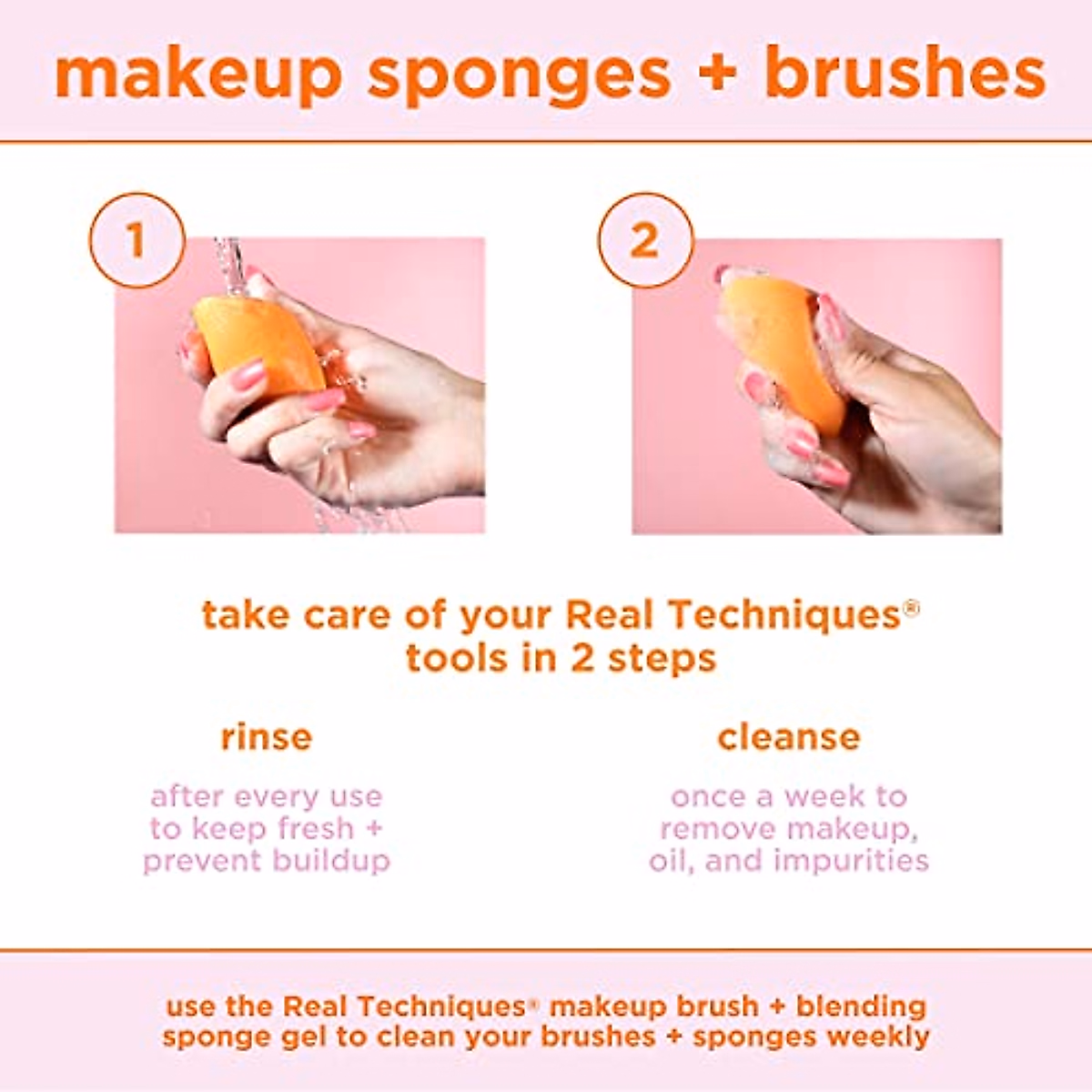 makeup sponges + brushes

1

2

take care of your Real Techniques® tools in 2 steps

rinse

after every use to keep fresh + prevent buildup

cleanse

once a week to remove makeup, oil, and impurities

use the Real Techniques® makeup brush + blending sponge gel to clean your brushes + sponges weekly