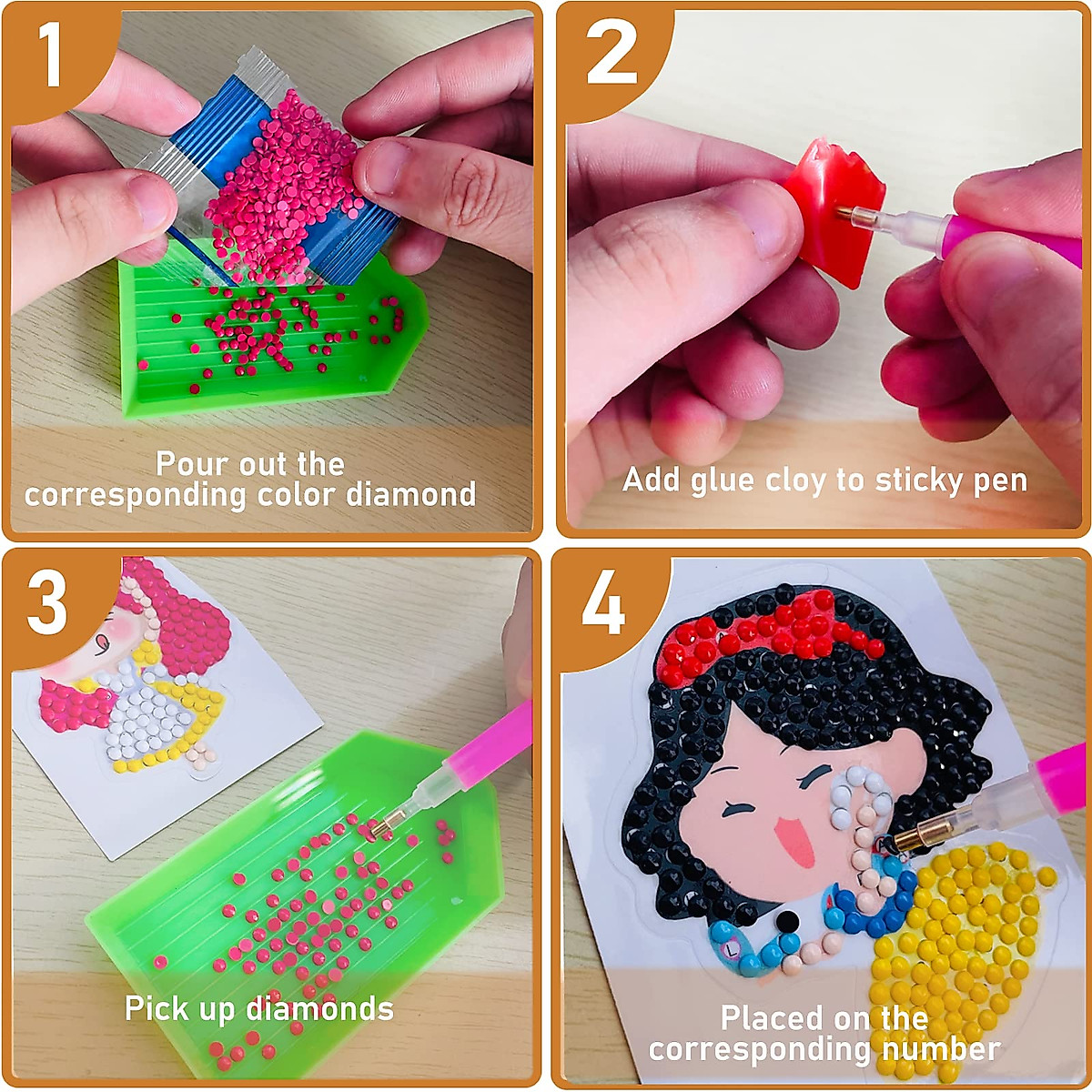 1

Pour out the corresponding color diamond

2

Add glue cloy to sticky pen

3

Pick up diamonds

4

Placed on the corresponding number