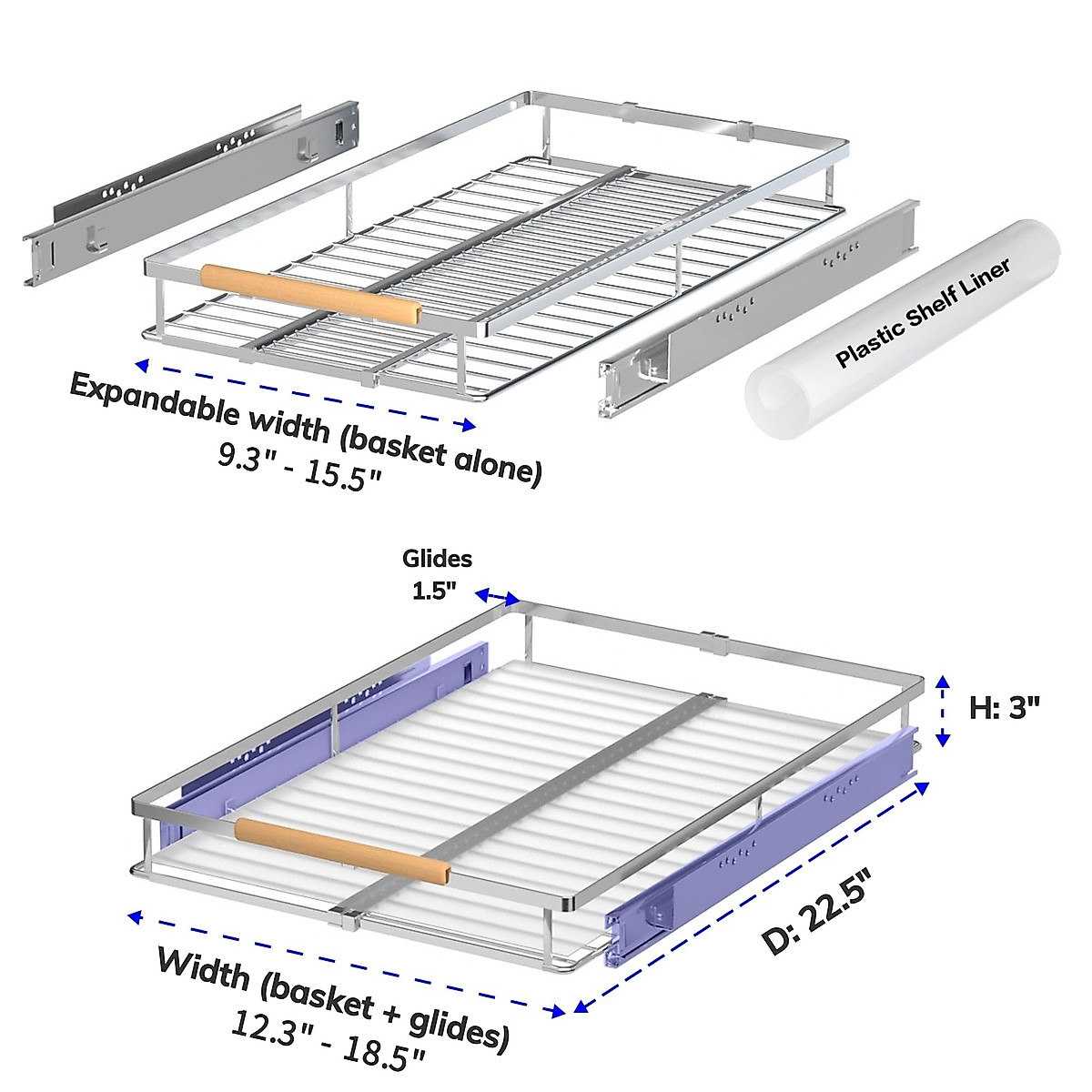 Plastic Shelf Liner

Expandable width (basket alone)
9.3" - 15.5"

Glides
1.5"

H: 3"

D: 22.5"

Width (basket + glides)
12.3" - 18.5"