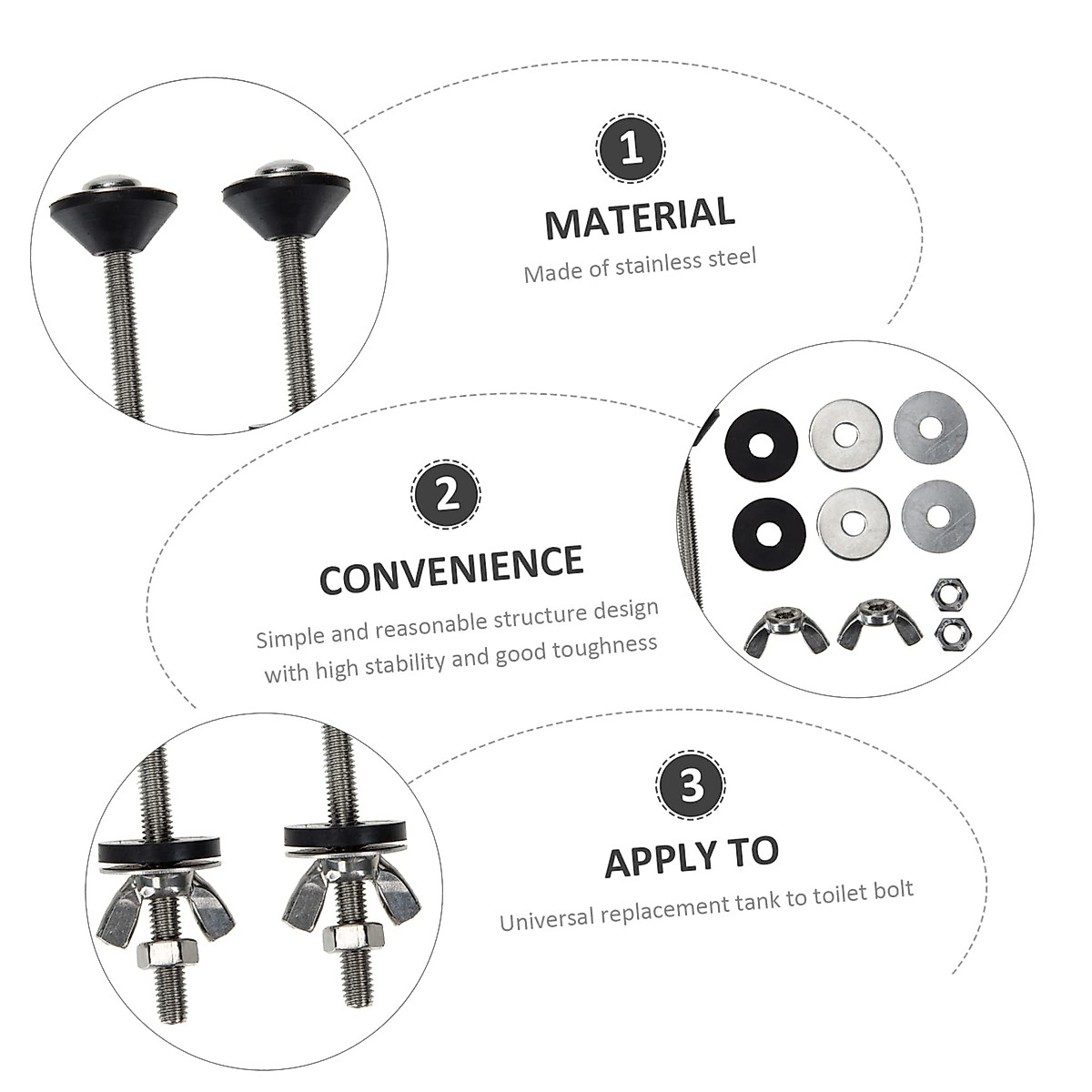 1

MATERIAL

Made of stainless steel

2

CONVENIENCE

Simple and reasonable structure design with high stability and good toughness

3

APPLY TO

Universal replacement tank to toilet bolt