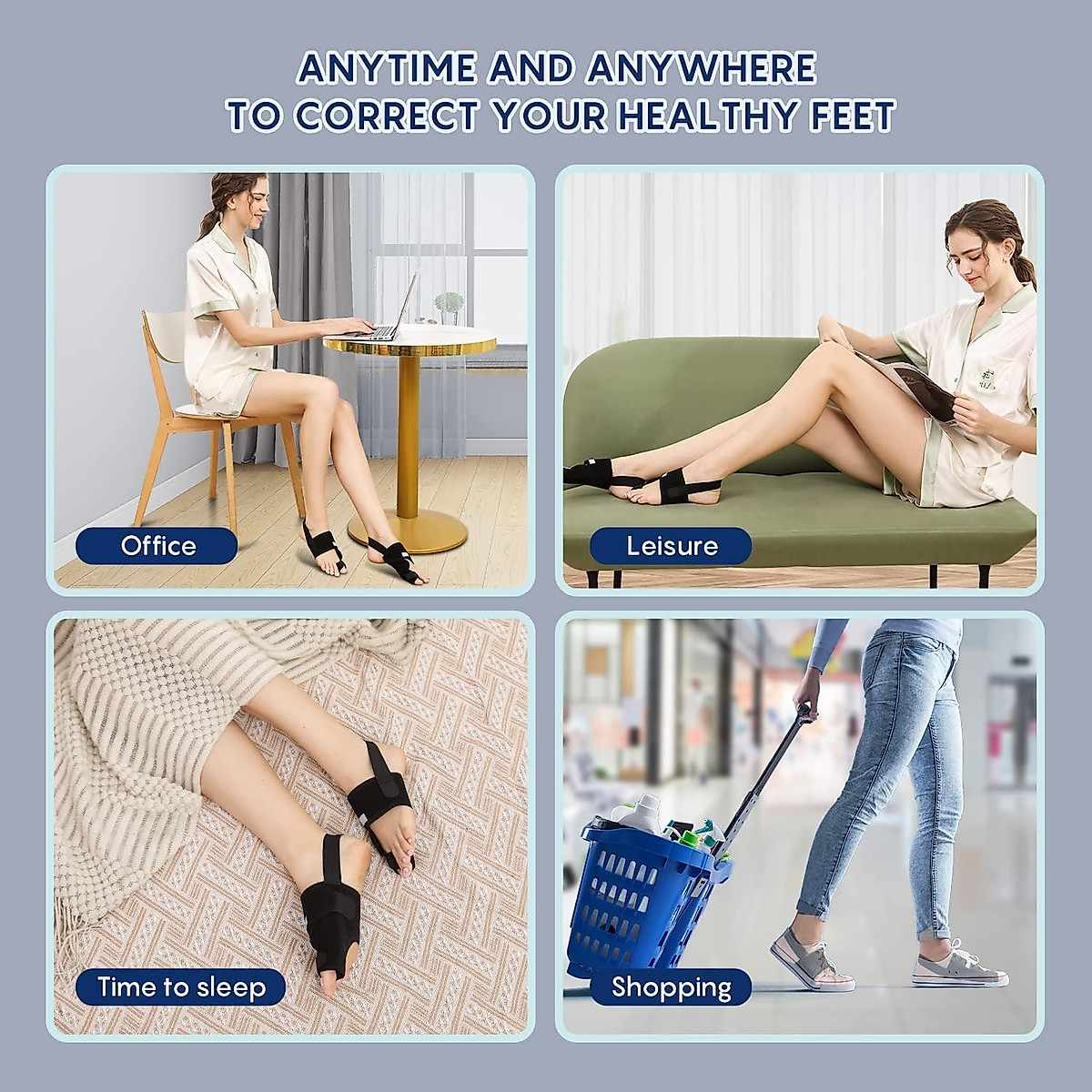 ANYTIME AND ANYWHERE
TO CORRECT YOUR HEALTHY FEET

Office

Leisure

Time to sleep

Shopping