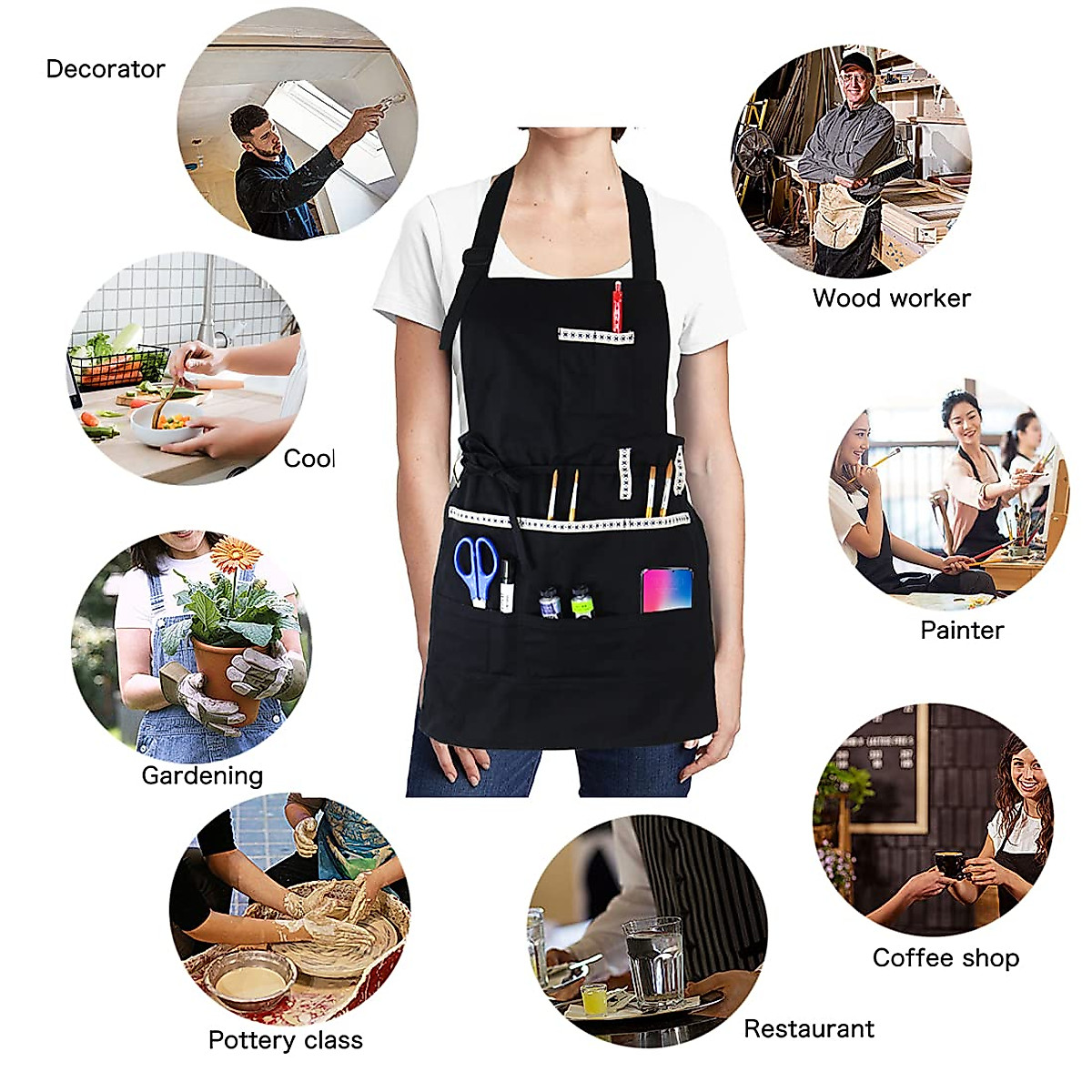 Decorator

Wood worker

Cool

Painter

Gardening

Coffee shop

Pottery class

Restaurant