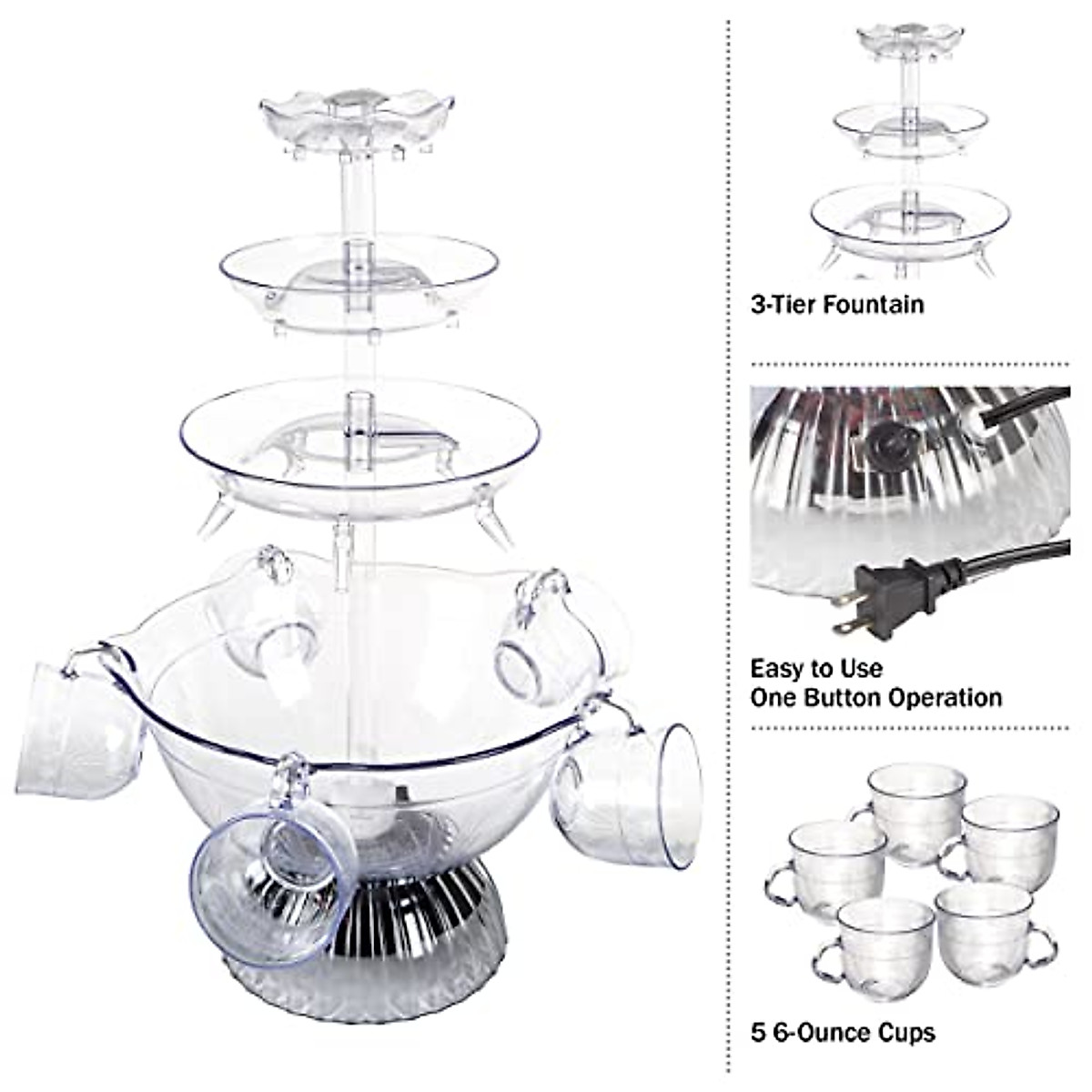 3-Tier Fountain

Easy to Use
One Button Operation

5 6-Ounce Cups