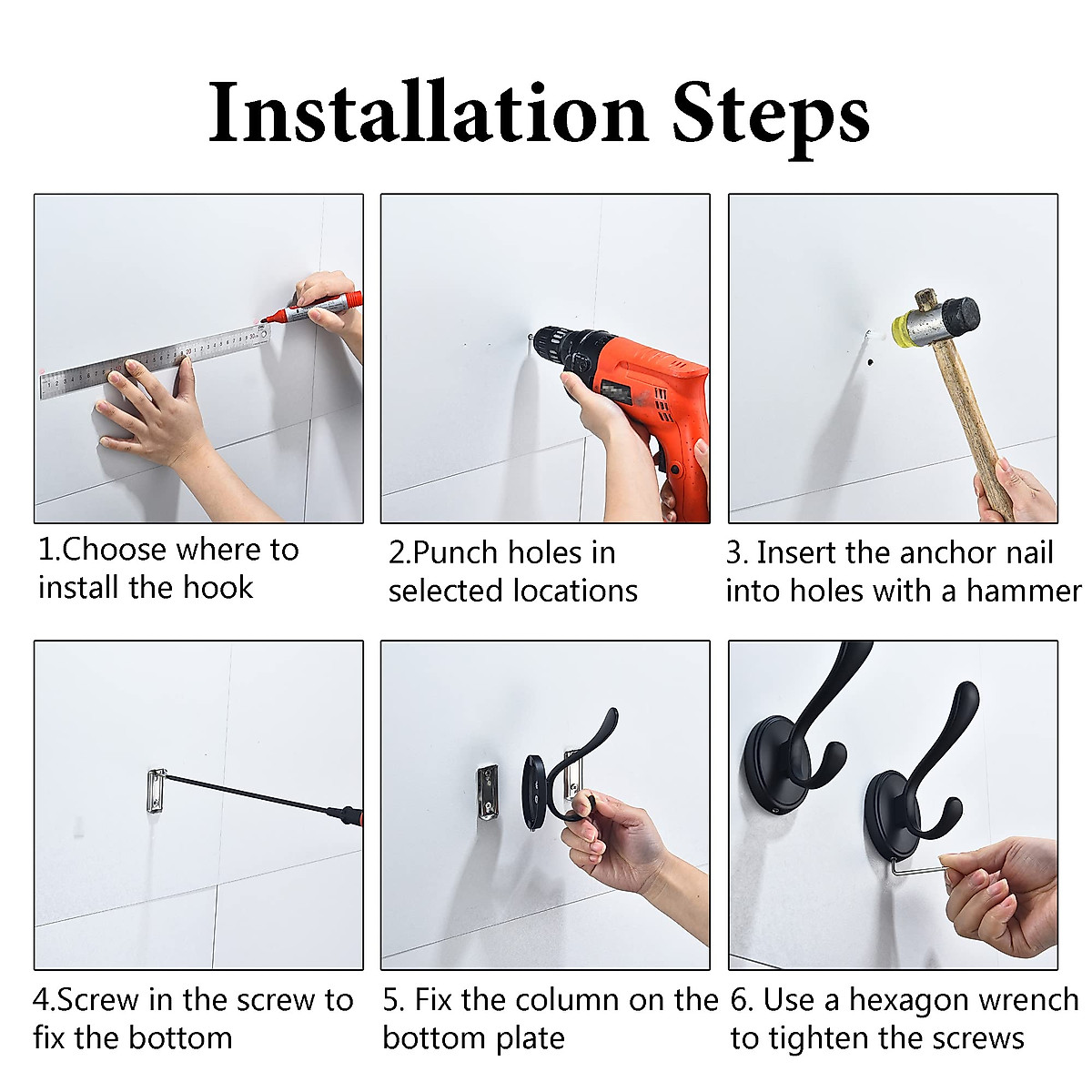 Installation Steps

1.Choose where to install the hook

2.Punch holes in selected locations

3. Insert the anchor nail into holes with a hammer

4.Screw in the screw to fix the bottom

5. Fix the column on the bottom plate

6. Use a hexagon wrench to tighten the screws