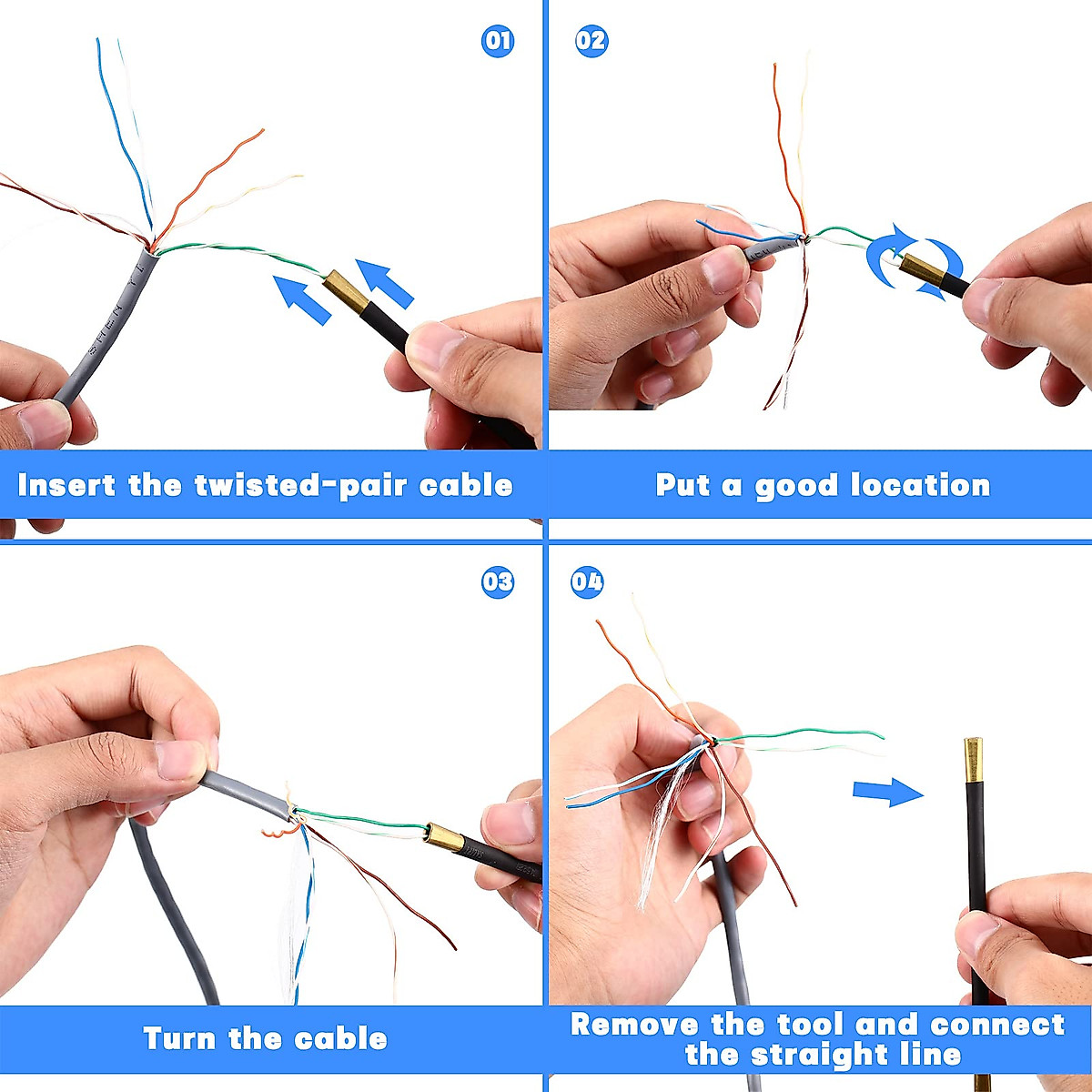 01

Insert the twisted-pair cable

02

Put a good location

03

Turn the cable

04

Remove the tool and connect the straight line