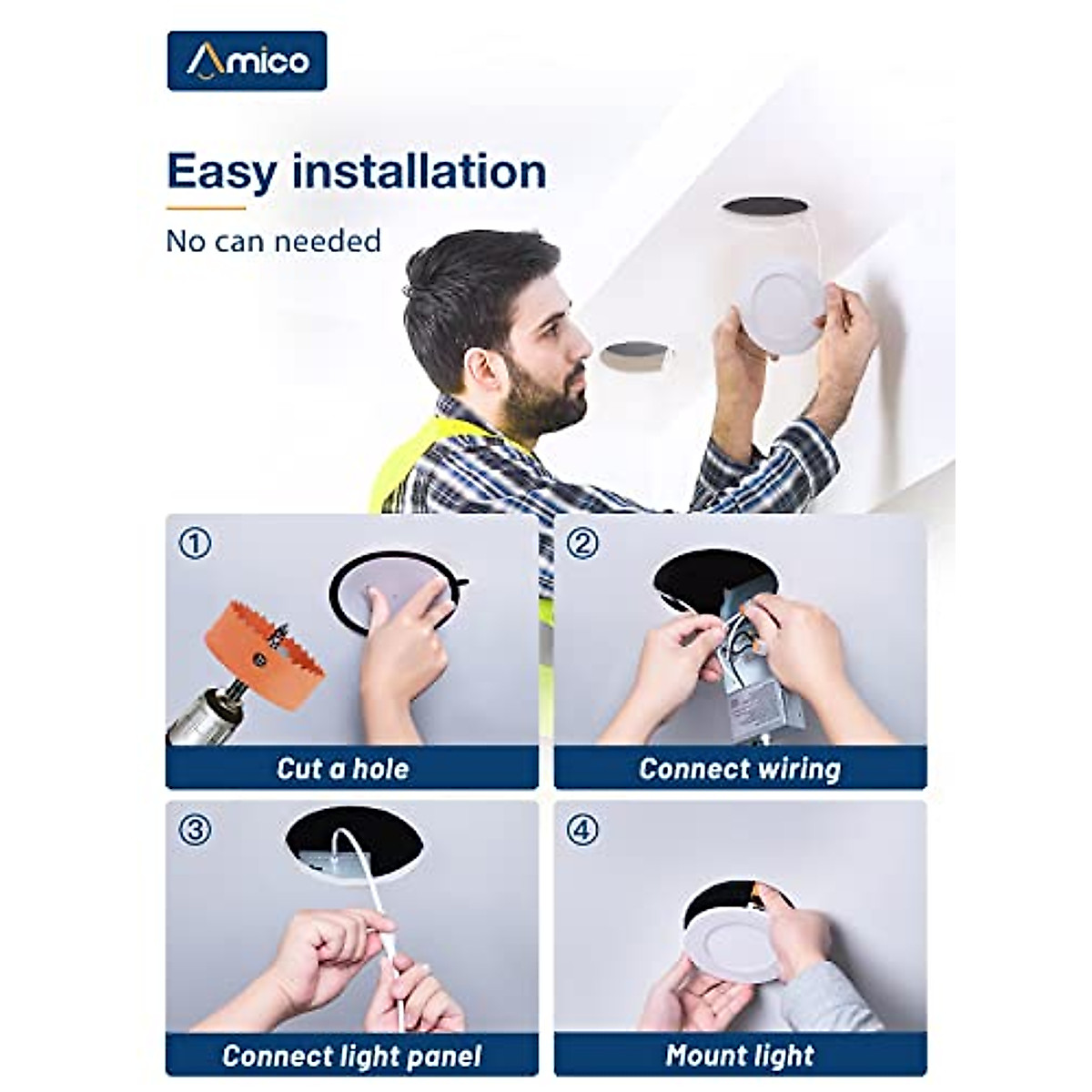 Amico

Easy installation

No can needed

①

Cut a hole

②

Connect wiring

③

Connect light panel

④

Mount light