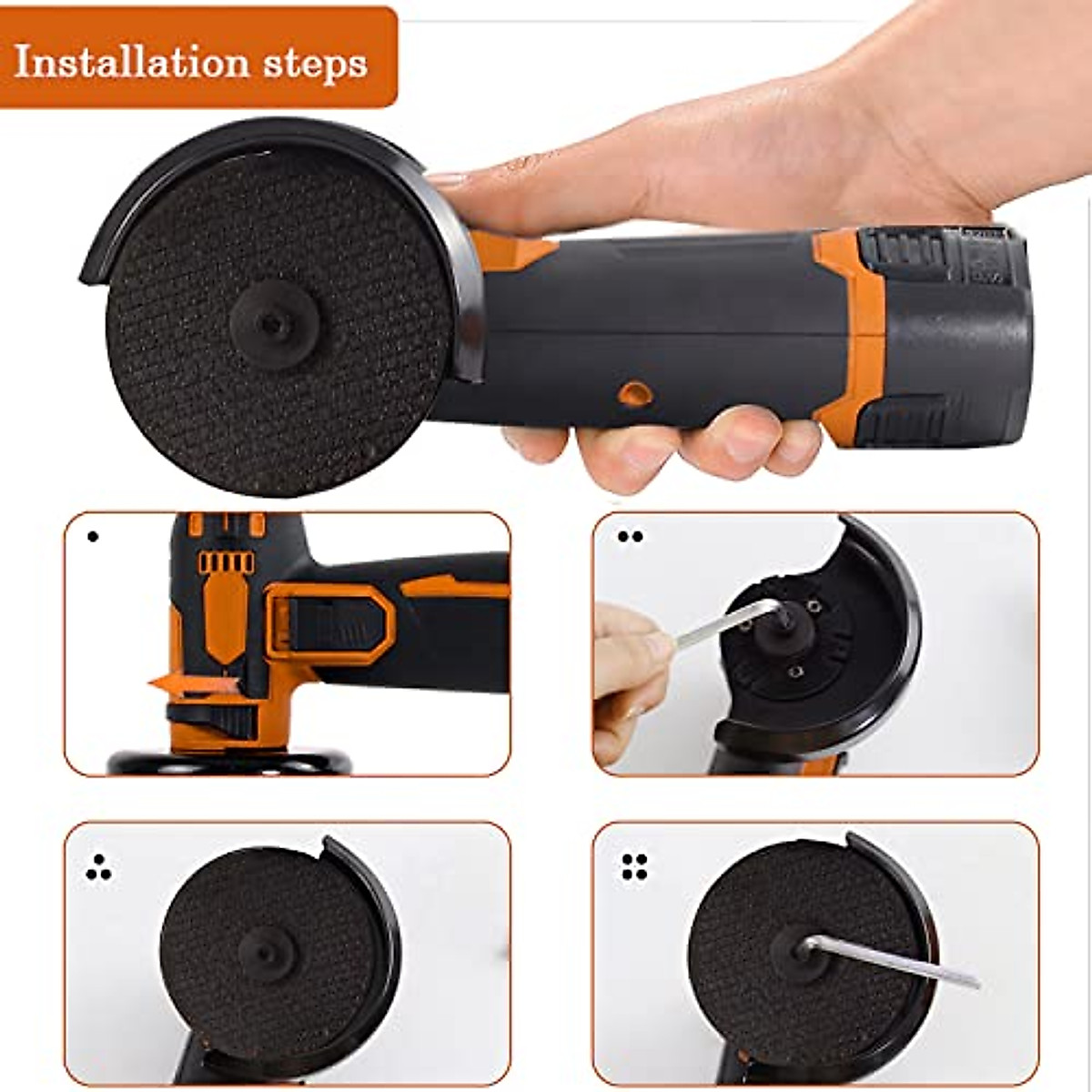 Installation steps