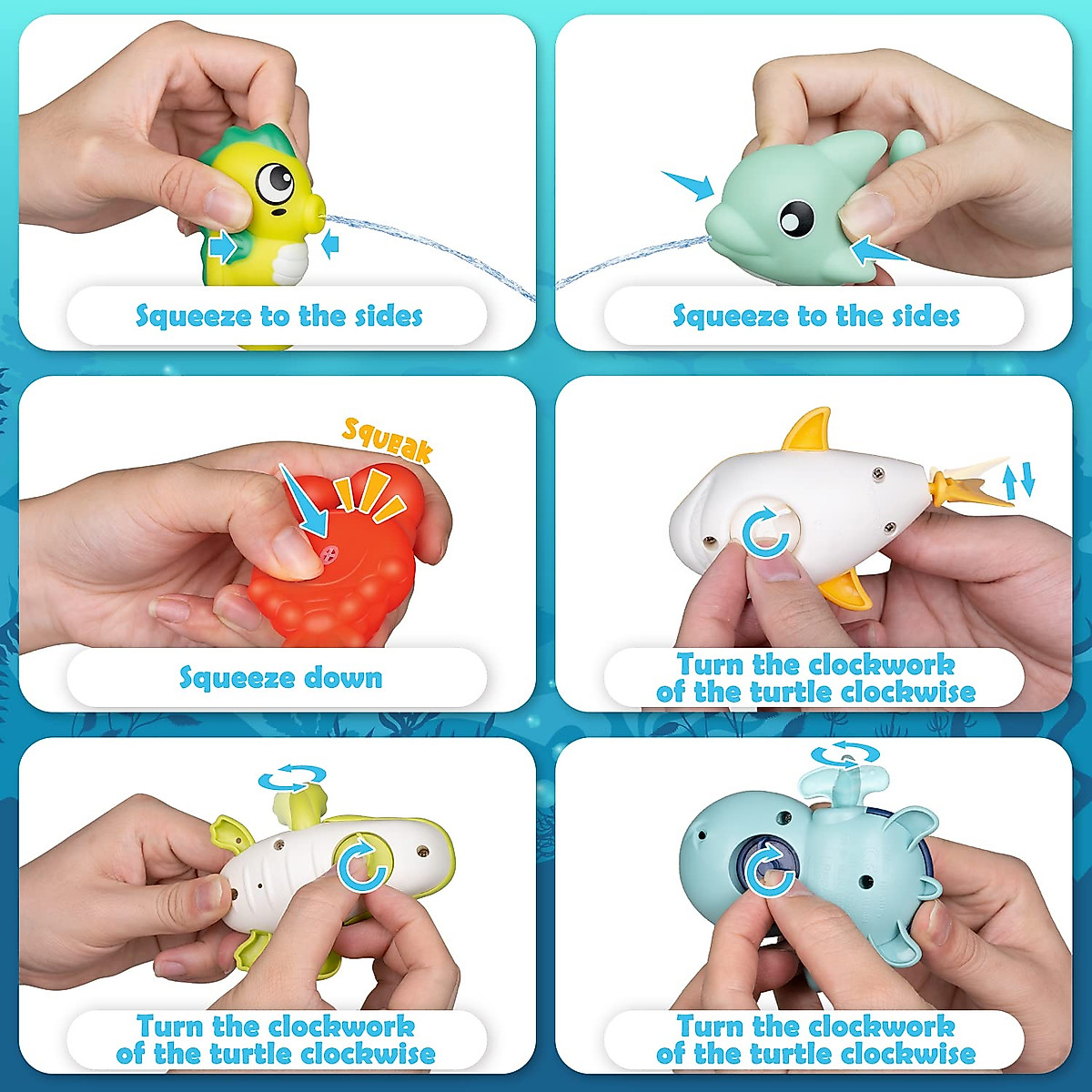 Squeeze to the sides

Squeeze to the sides

Squeak

Squeeze down

Turn the clockwork of the turtle clockwise

Turn the clockwork of the turtle clockwise

Turn the clockwork of the turtle clockwise