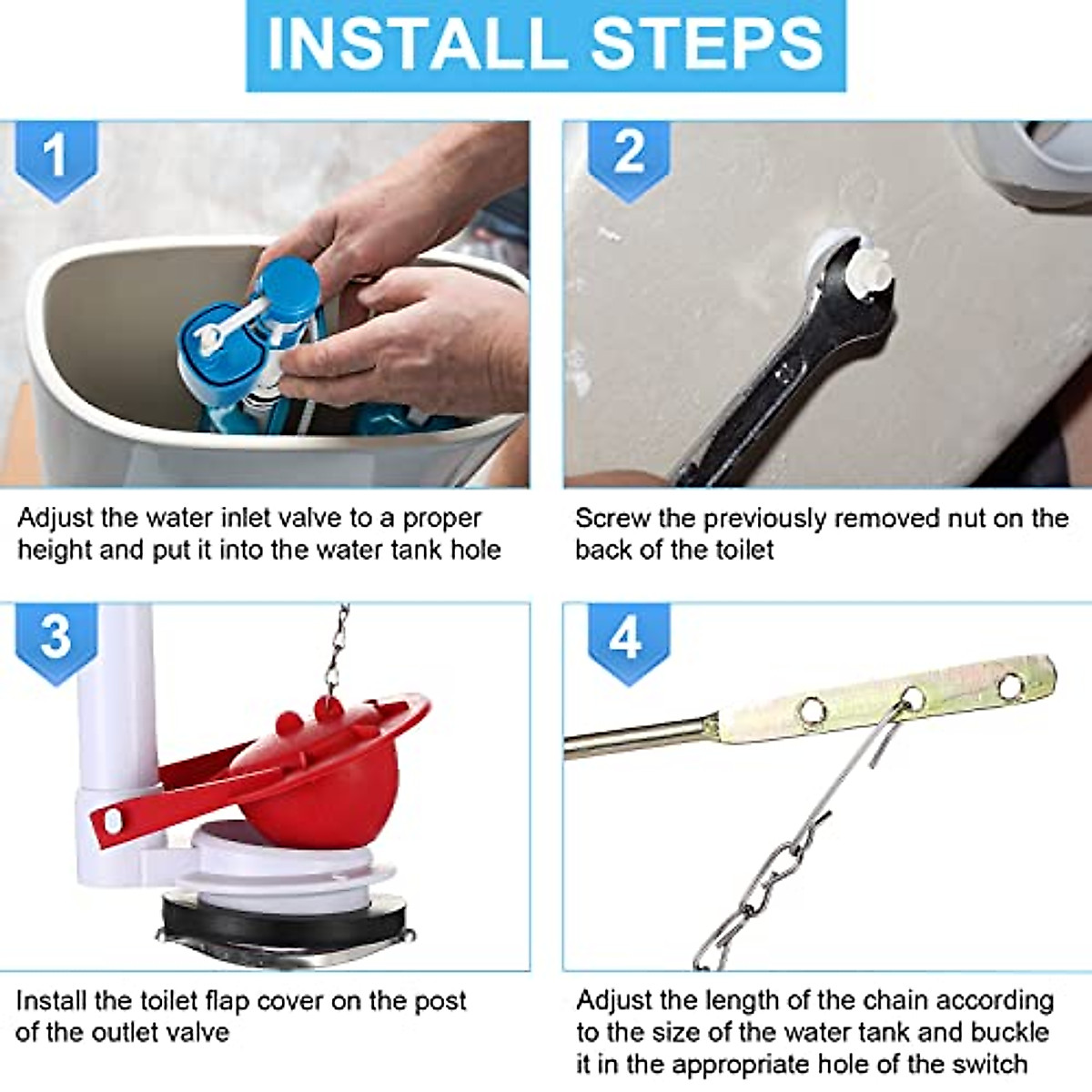 INSTALL STEPS

1

Adjust the water inlet valve to a proper height and put it into the water tank hole

2

Screw the previously removed nut on the back of the toilet

3

Install the toilet flap cover on the post of the outlet valve

4

Adjust the length of the chain according to the size of the water tank and buckle it in the appropriate hole of the switch