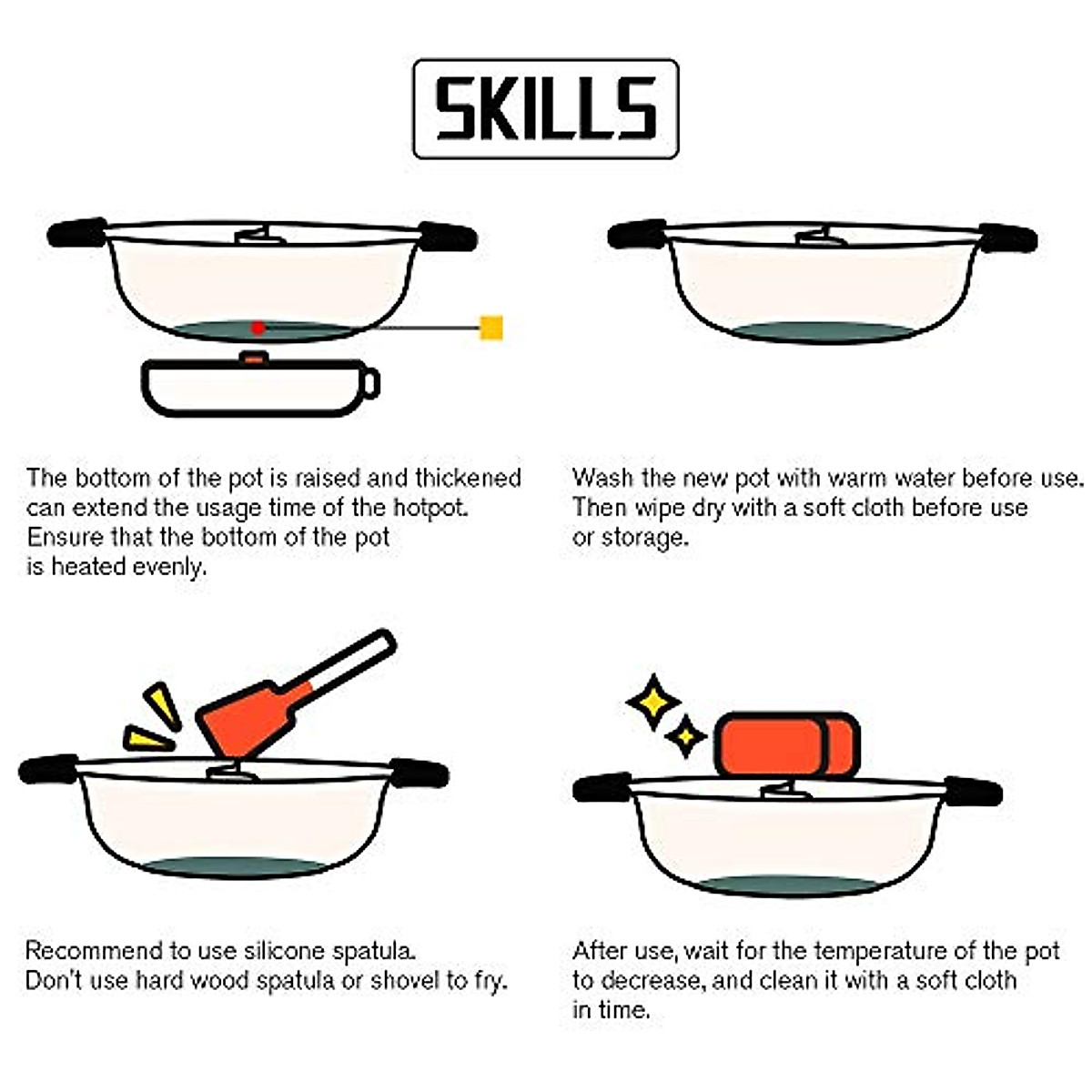 SKILLS

The bottom of the pot is raised and thickened can extend the usage time of the hotpot. Ensure that the bottom of the pot is heated evenly.

Wash the new pot with warm water before use. Then wipe dry with a soft cloth before use or storage.

Recommend to use silicone spatula. Don't use hard wood spatula or shovel to fry.

After use, wait for the temperature of the pot to decrease, and clean it with a soft cloth in time.