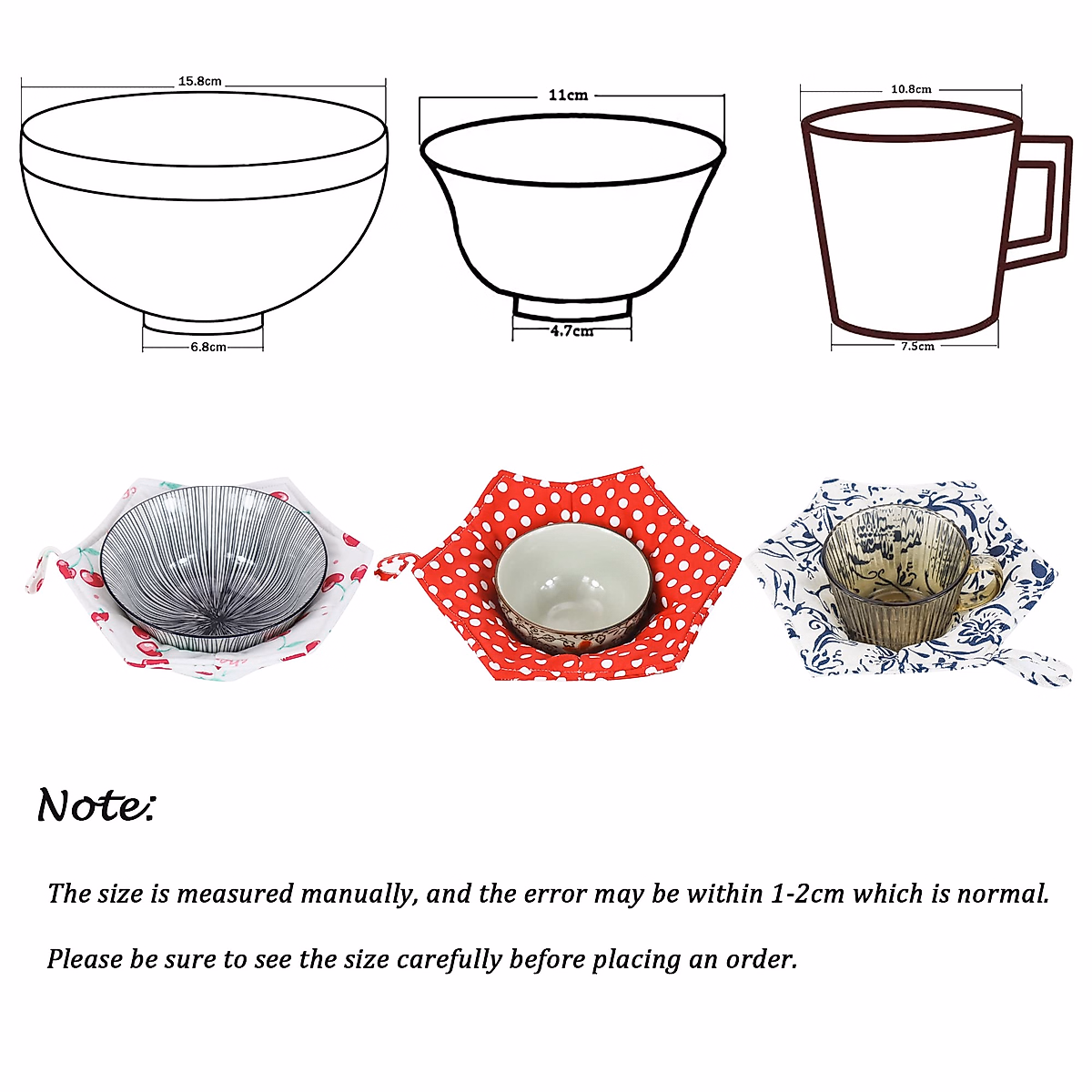 15.8cm

6.8cm

11cm

4.7cm

10.8cm

7.5cm

Note:

The size is measured manually, and the error may be within 1-2cm which is normal.

Please be sure to see the size carefully before placing an order.