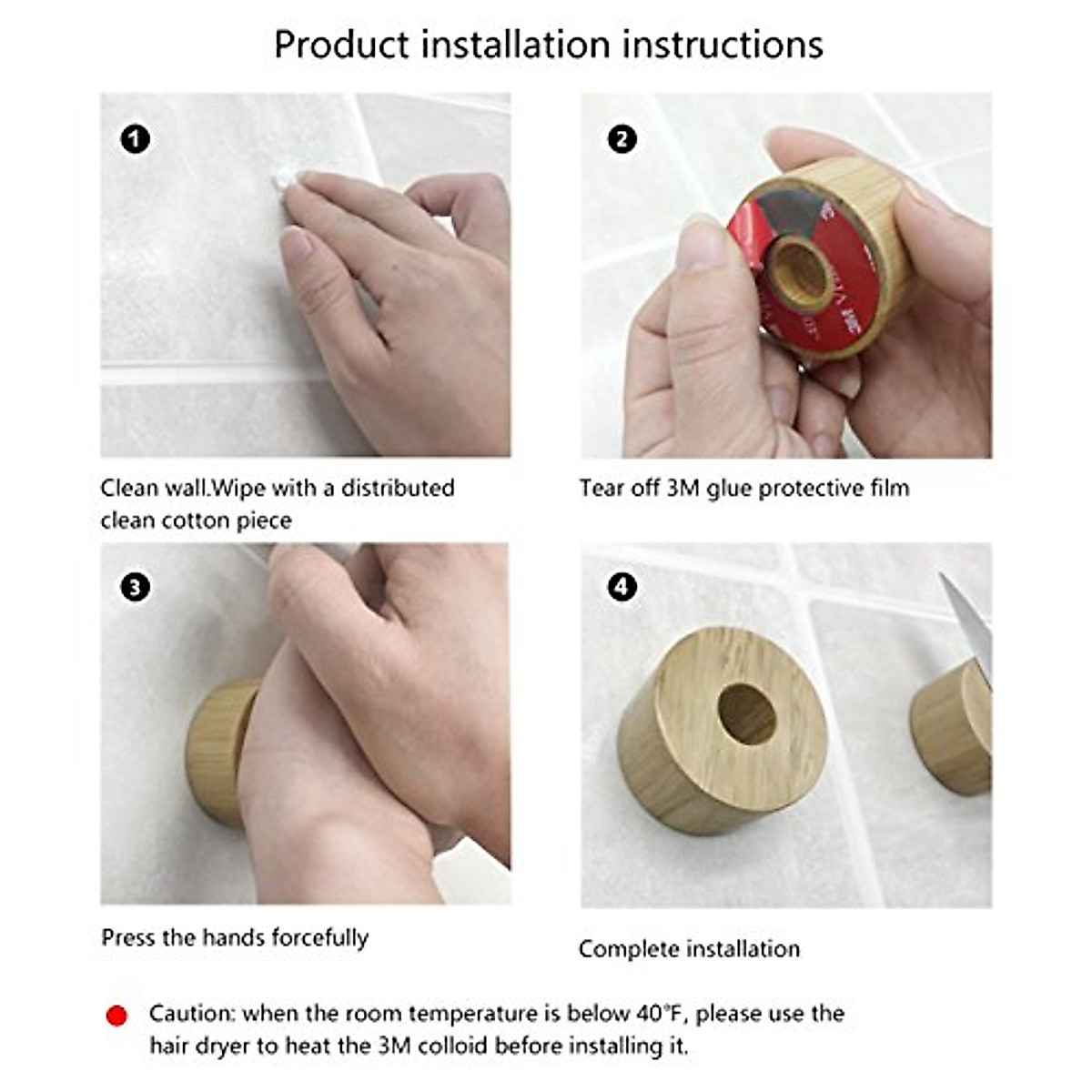 Product installation instructions

1

Clean wall.Wipe with a distributed clean cotton piece

2

Tear off 3M glue protective film

3

Press the hands forcefully

4

Complete installation

Caution: when the room temperature is below 40°F, please use the hair dryer to heat the 3M colloid before installing it.