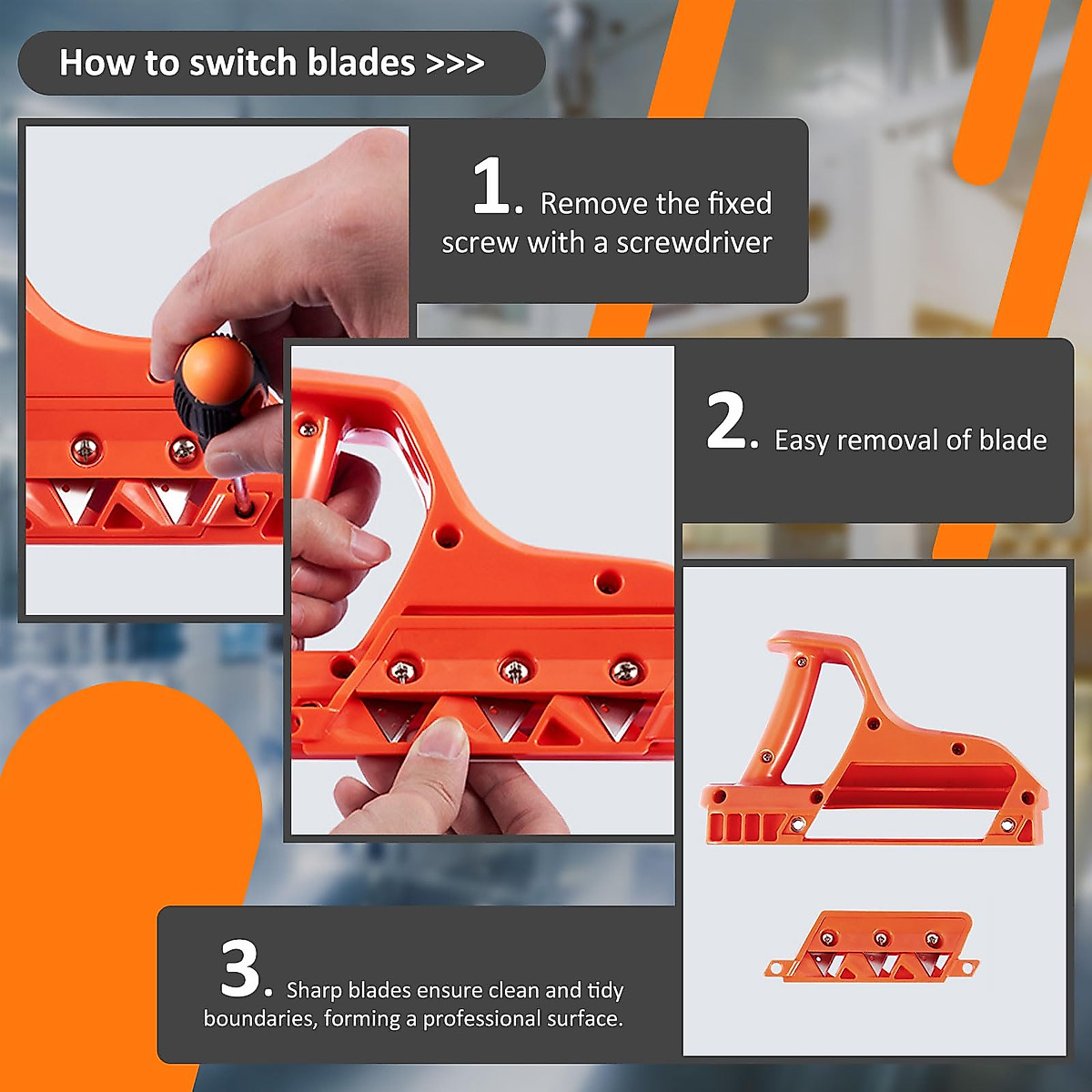 How to switch blades >>>

1. Remove the fixed screw with a screwdriver

2. Easy removal of blade

3. Sharp blades ensure clean and tidy boundaries, forming a professional surface.