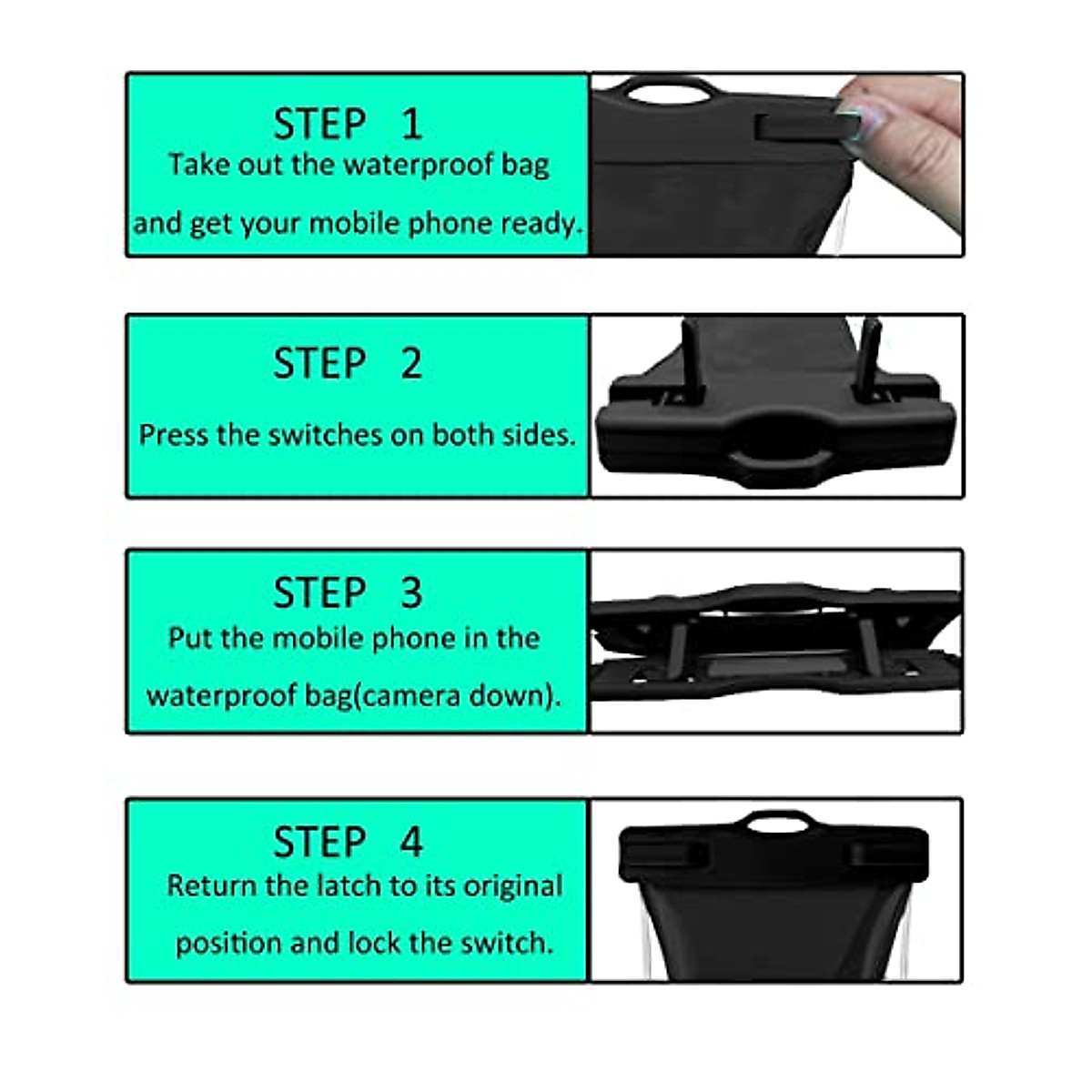 STEP 1
Take out the waterproof bag and get your mobile phone ready.

STEP 2
Press the switches on both sides.

STEP 3
Put the mobile phone in the waterproof bag(camera down).

STEP 4
Return the latch to its original position and lock the switch.