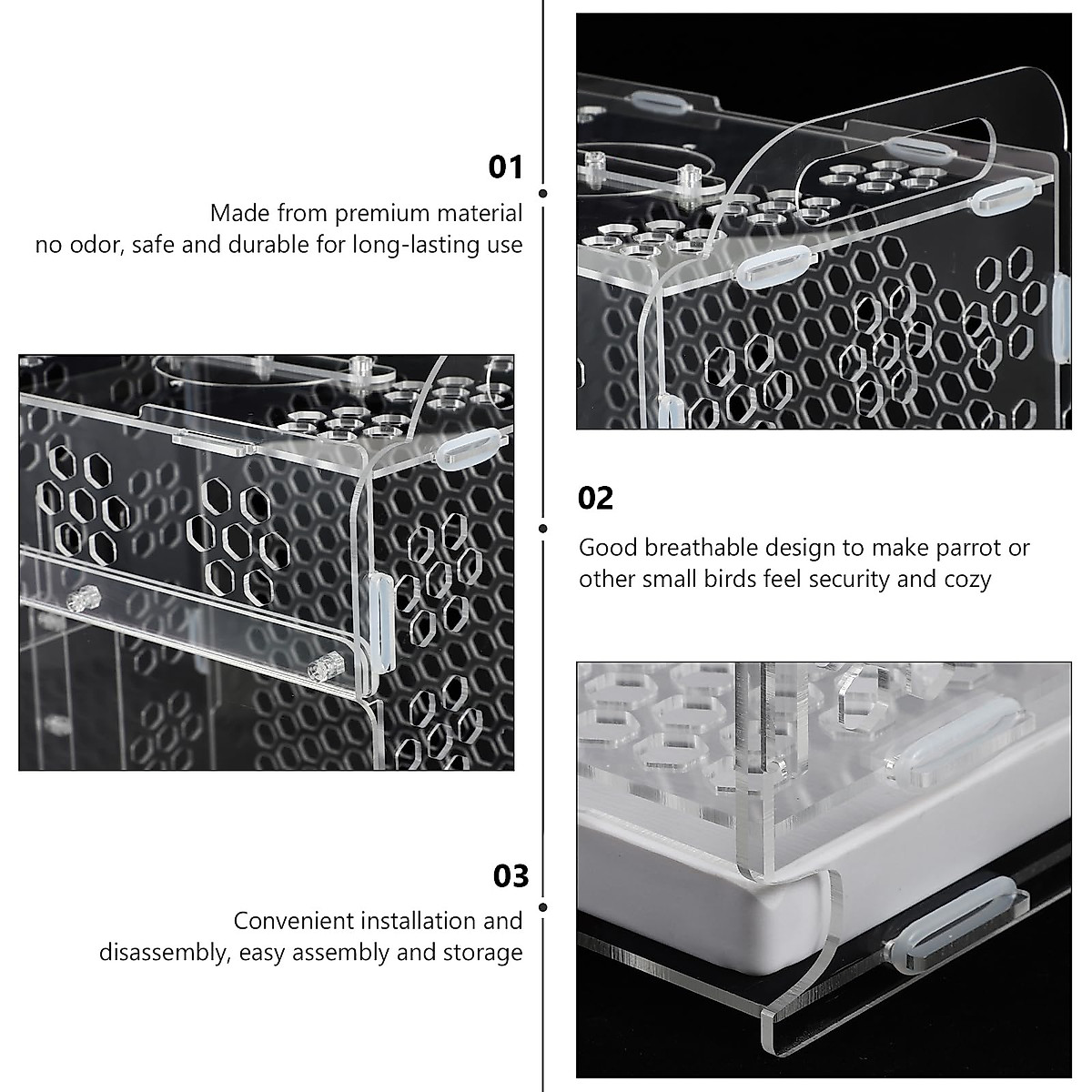 01

Made from premium material no odor, safe and durable for long-lasting use

02

Good breathable design to make parrot or other small birds feel security and cozy

03

Convenient installation and disassembly, easy assembly and storage