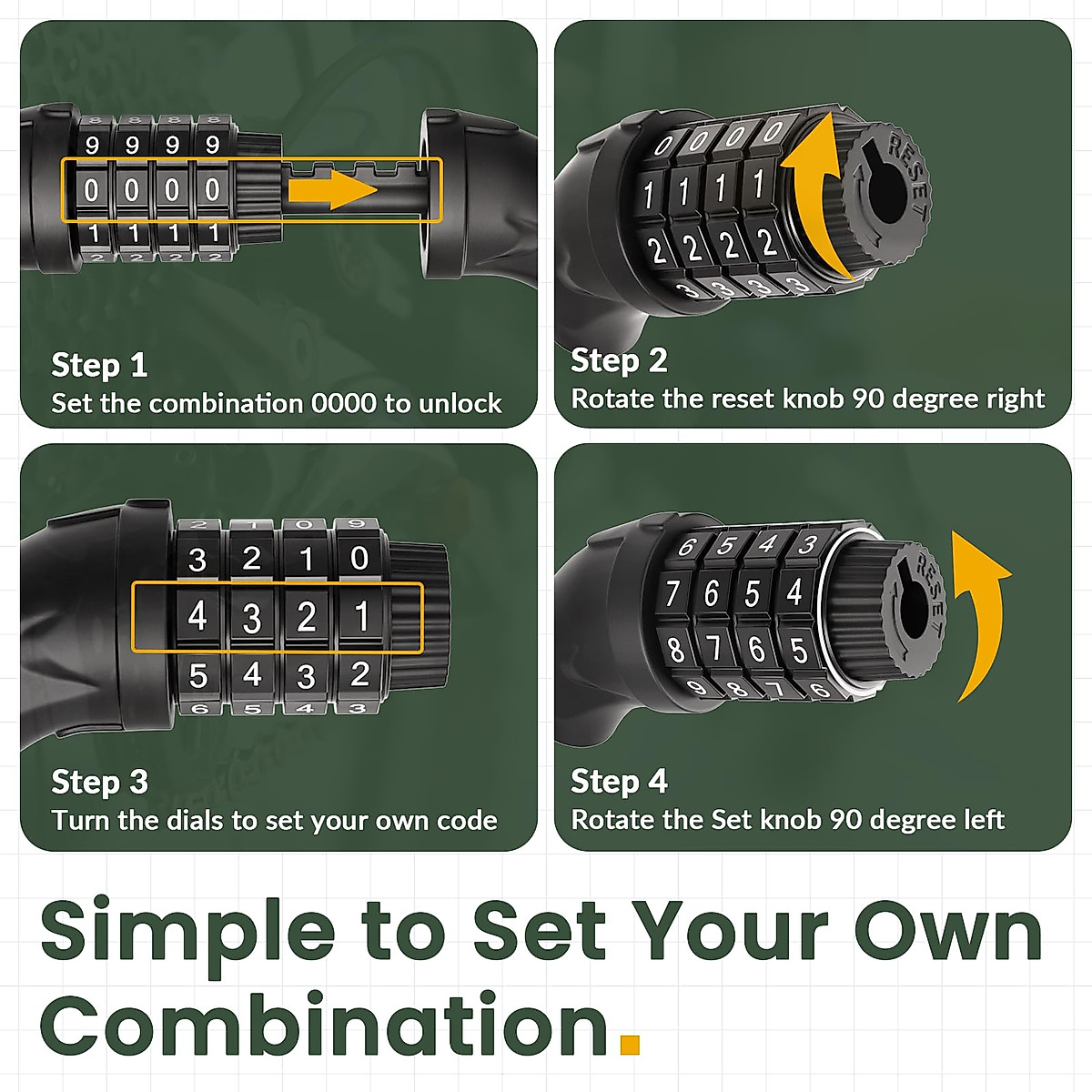 8 8 8 8
9 9 9 9
0 0 0 0
1 1 1 1
2 2 2 2

Step 1
Set the combination 0000 to unlock

0 0 0 0
1 1 1 1
2 2 2 2
3 3 3 3
RESET

Step 2
Rotate the reset knob 90 degree right

2 1 0 9
3 2 1 0
4 3 2 1
5 4 3 2
6 5 4 3

Step 3
Turn the dials to set your own code

6 5 4 3
7 6 5 4
8 7 6 5
9 8 7 6
RESET

Step 4
Rotate the Set knob 90 degree left

Simple to Set Your Own Combination.