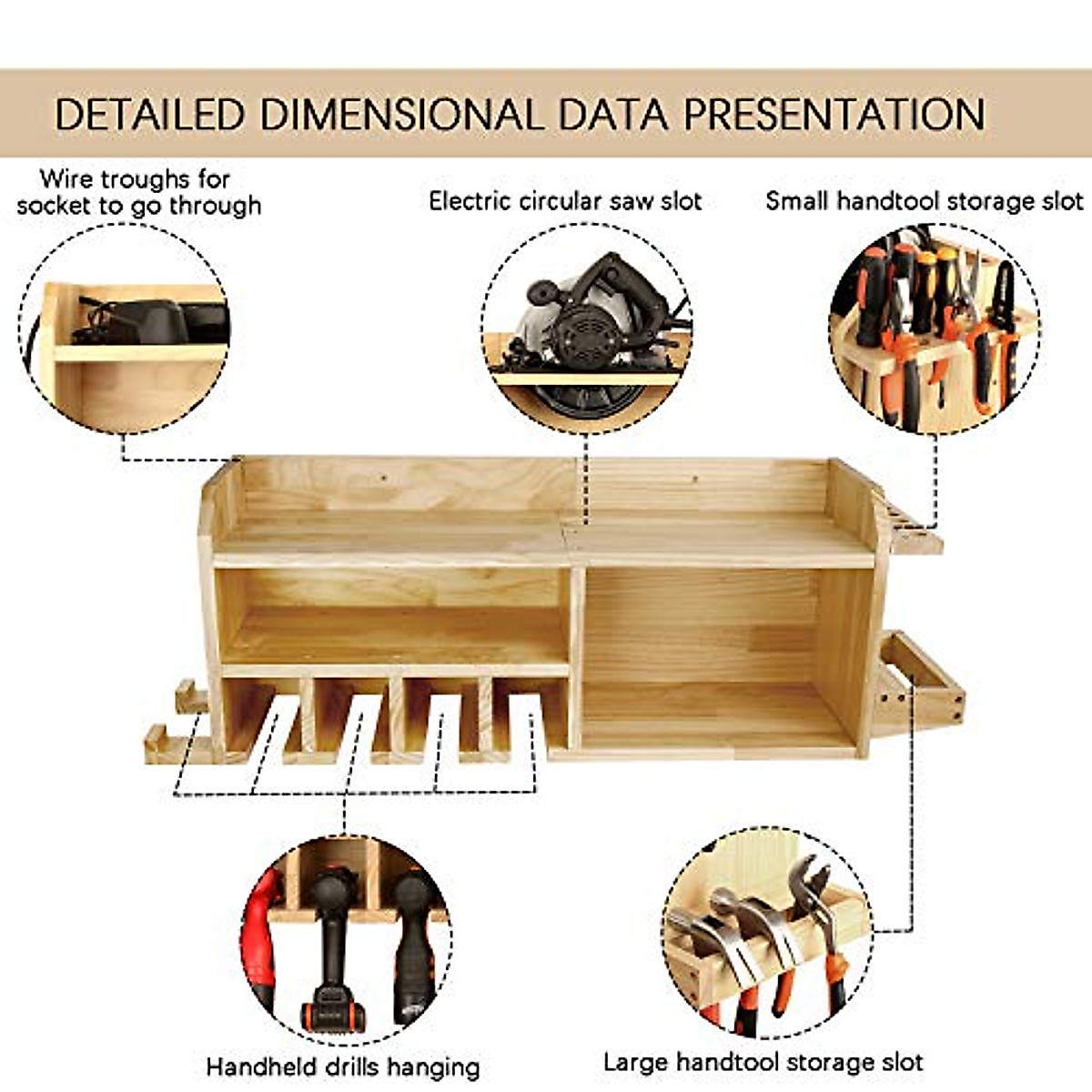 DETAILED DIMENSIONAL DATA PRESENTATION

Wire troughs for socket to go through

Electric circular saw slot

Small handtool storage slot

Handheld drills hanging

Large handtool storage slot