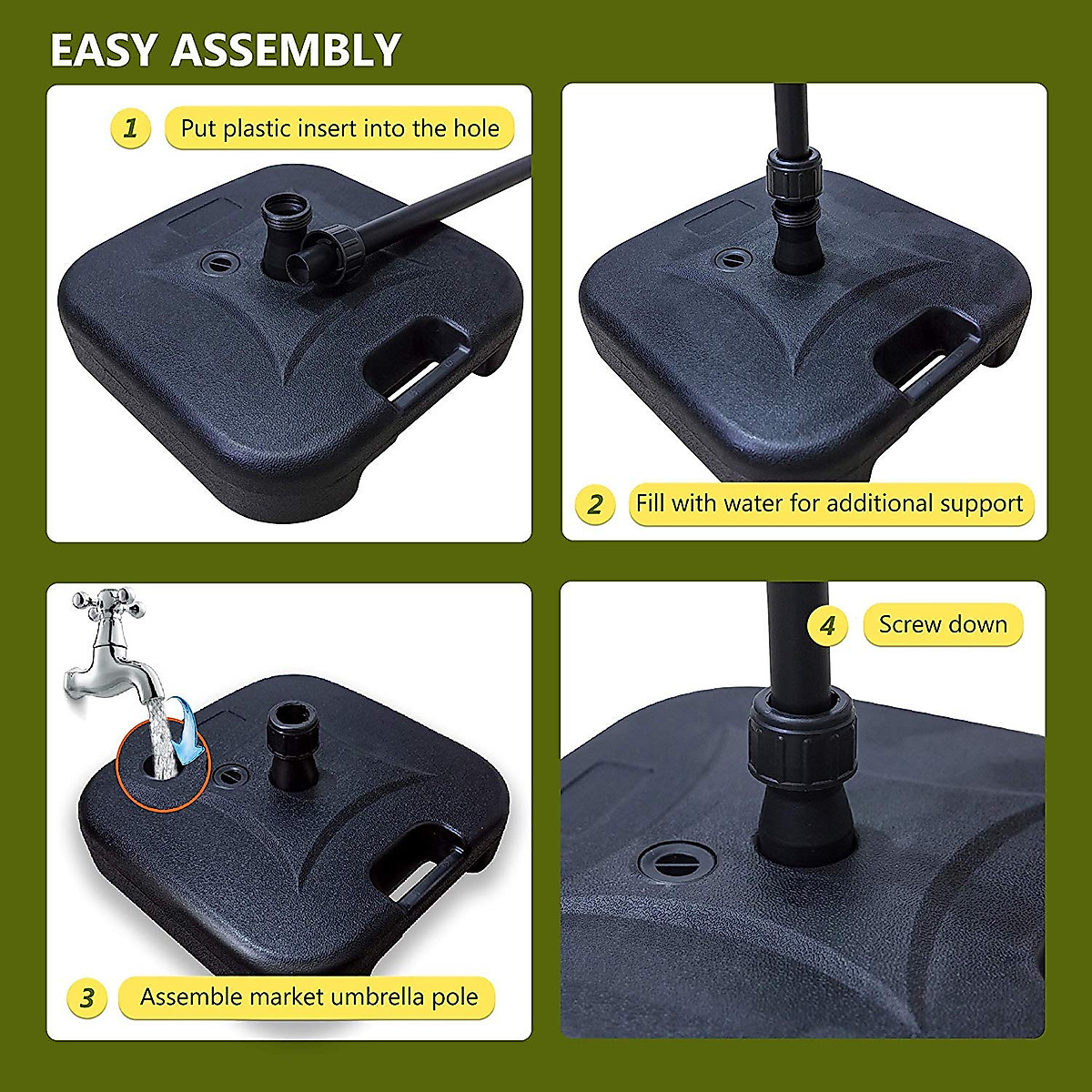 EASY ASSEMBLY

1 Put plastic insert into the hole

2 Fill with water for additional support

3 Assemble market umbrella pole

4 Screw down