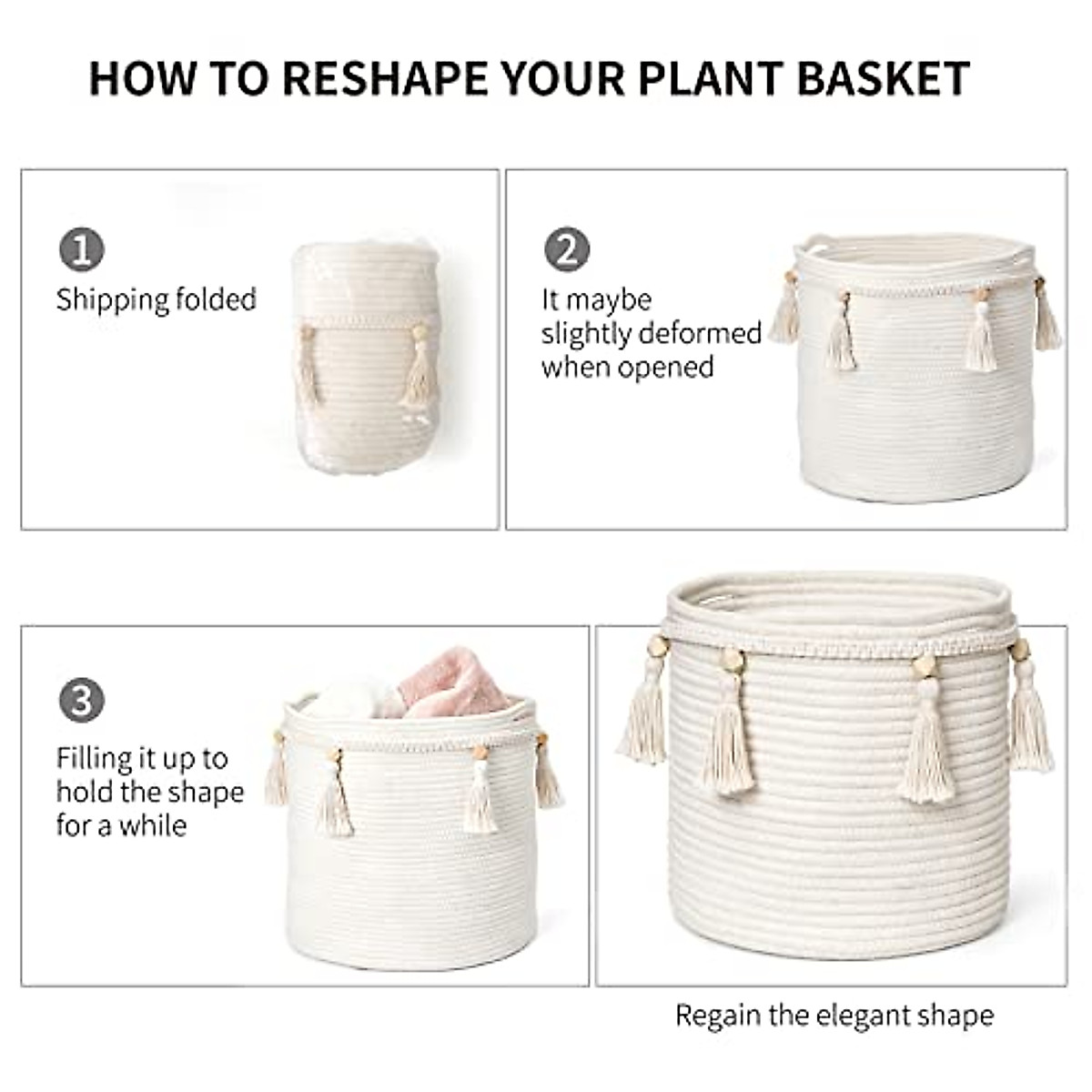 HOW TO RESHAPE YOUR PLANT BASKET

1
Shipping folded

2
It maybe slightly deformed when opened

3
Filling it up to hold the shape for a while

Regain the elegant shape