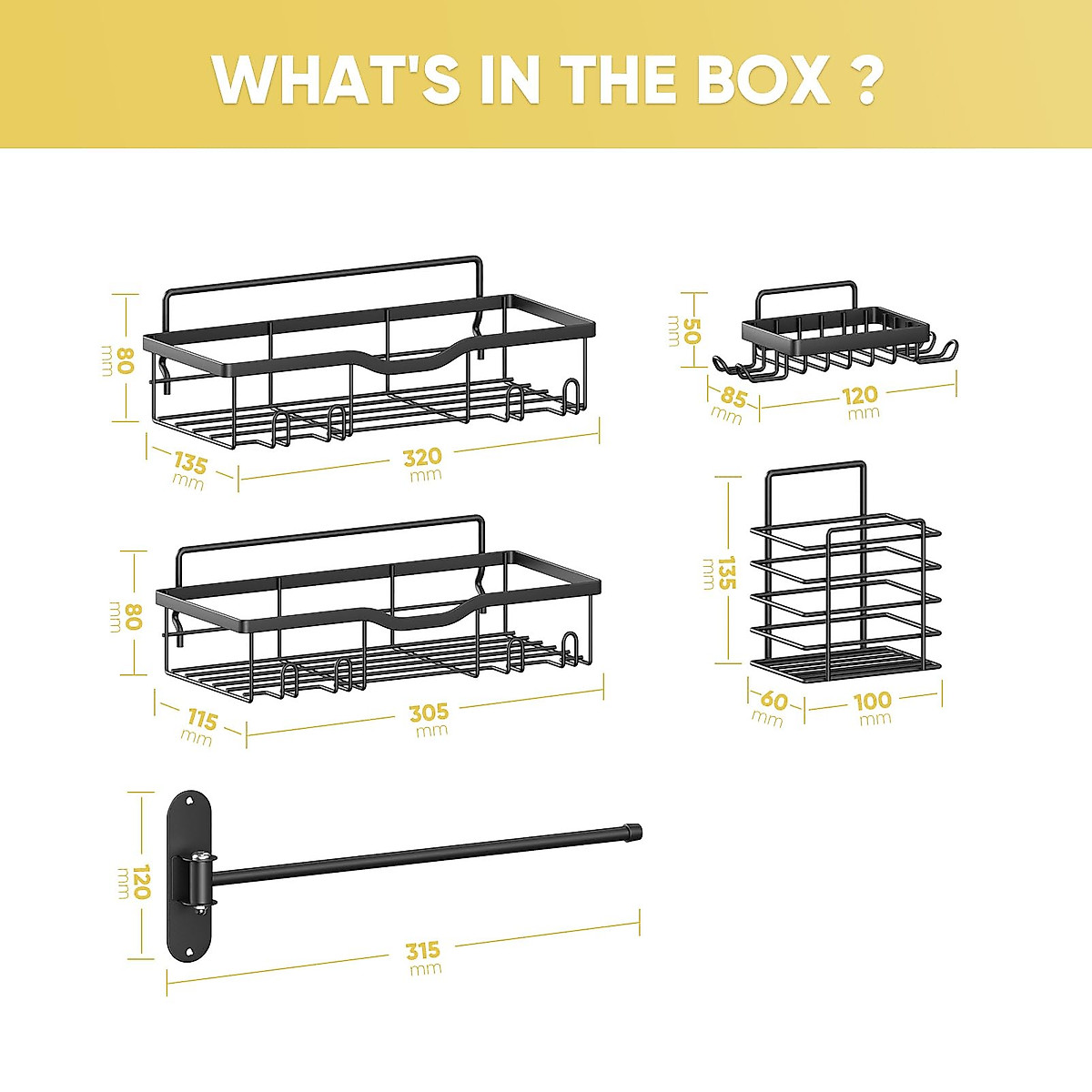 WHAT'S IN THE BOX ?

80 mm
135 mm
320 mm

50 mm
85 mm
120 mm

80 mm
115 mm
305 mm

135 mm
60 mm
100 mm

120 mm
315 mm