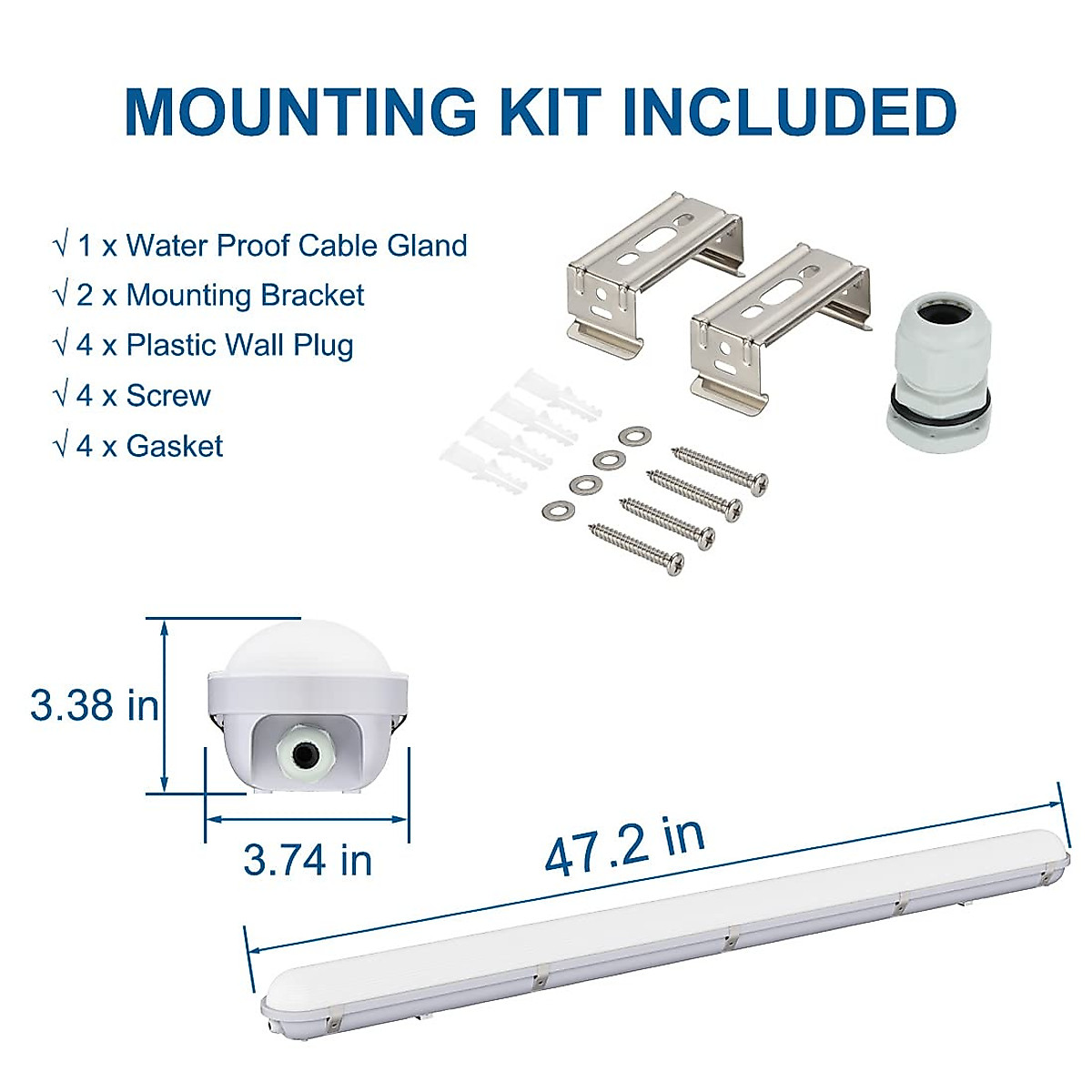 MOUNTING KIT INCLUDED

√ 1 x Water Proof Cable Gland
√ 2 x Mounting Bracket
√ 4 x Plastic Wall Plug
√ 4 x Screw
√ 4 x Gasket

3.38 in

3.74 in

47.2 in