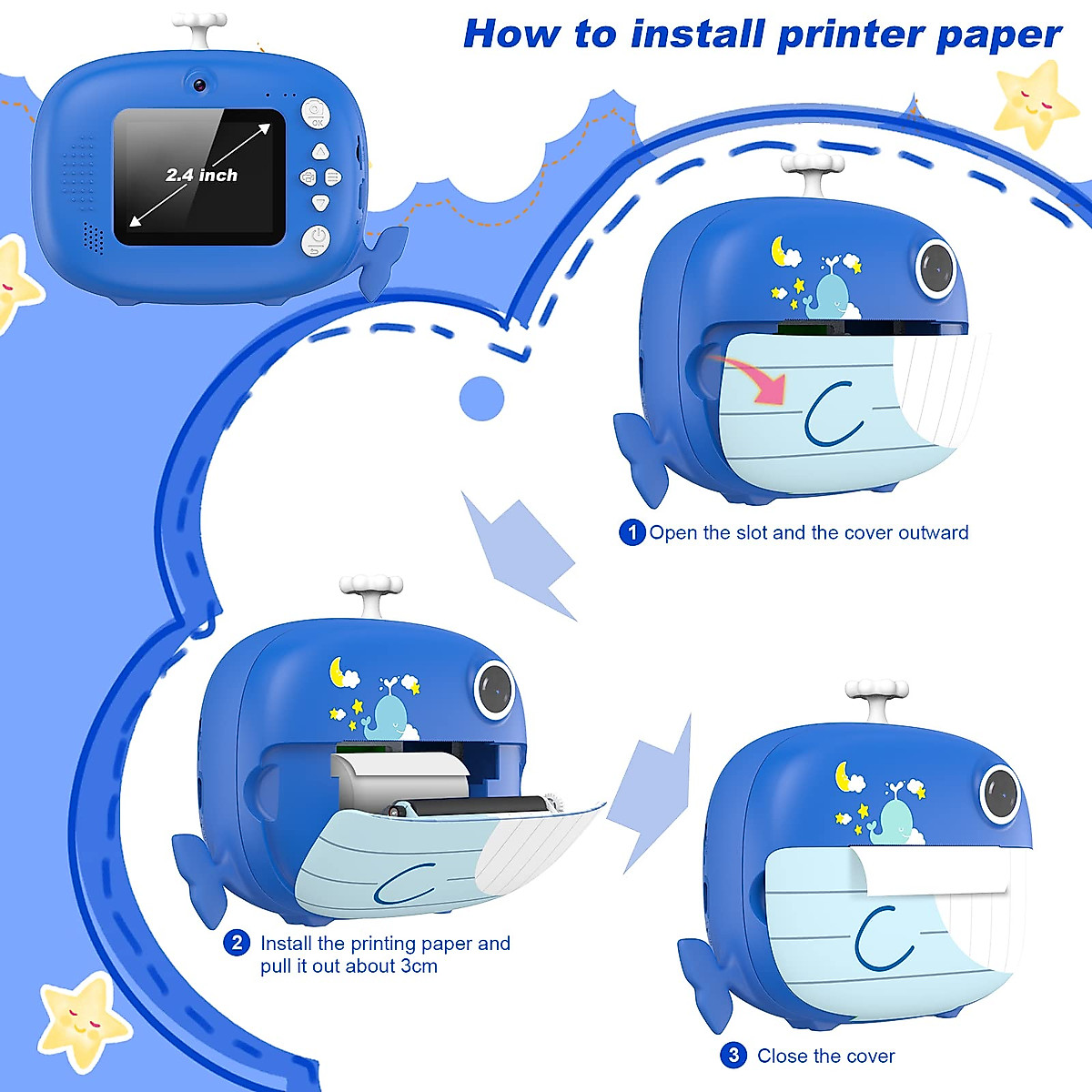 How to install printer paper

2.4 inch

OK

1 Open the slot and the cover outward

2 Install the printing paper and pull it out about 3cm

3 Close the cover