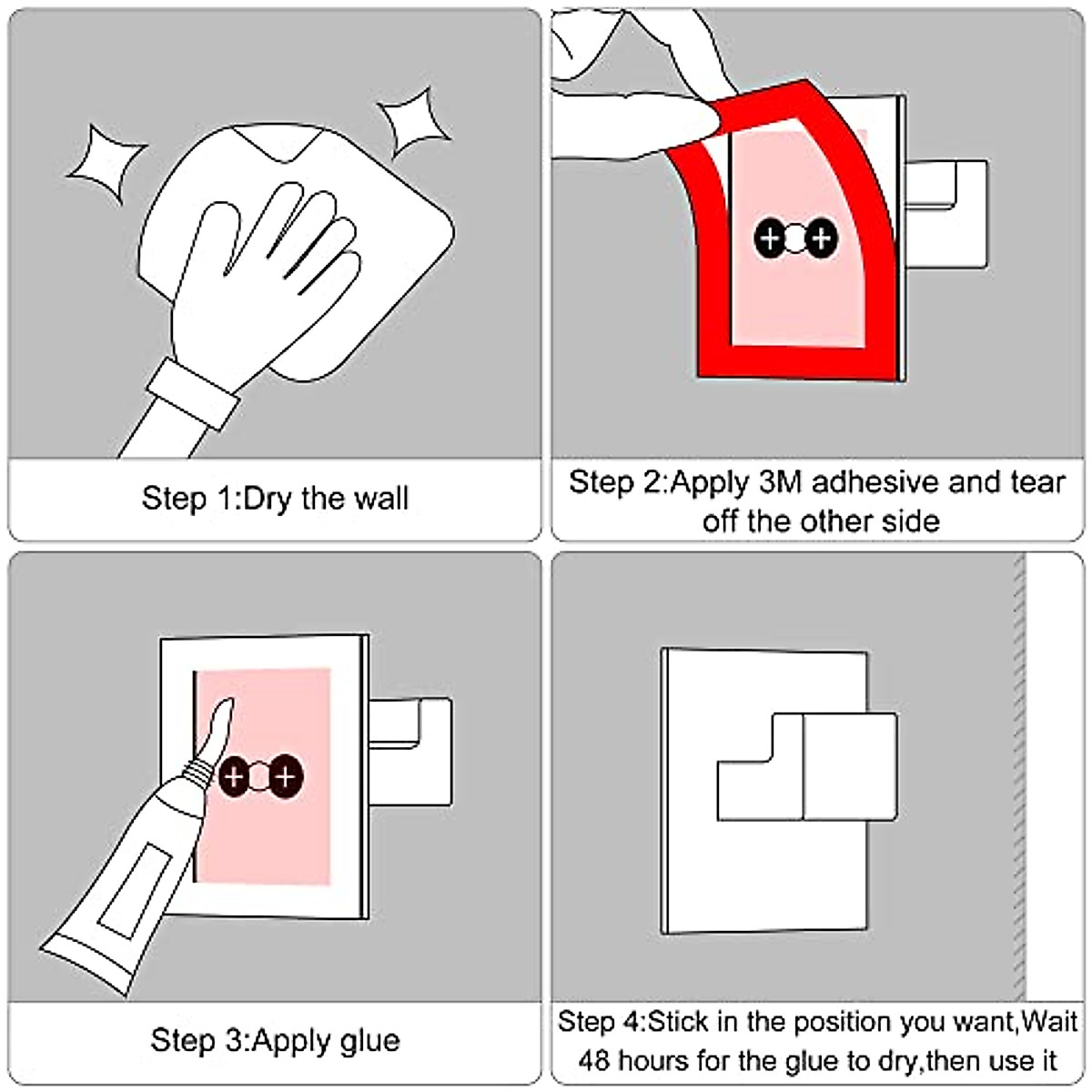 Step 1:Dry the wall

Step 2:Apply 3M adhesive and tear off the other side

Step 3:Apply glue

Step 4:Stick in the position you want,Wait 48 hours for the glue to dry,then use it