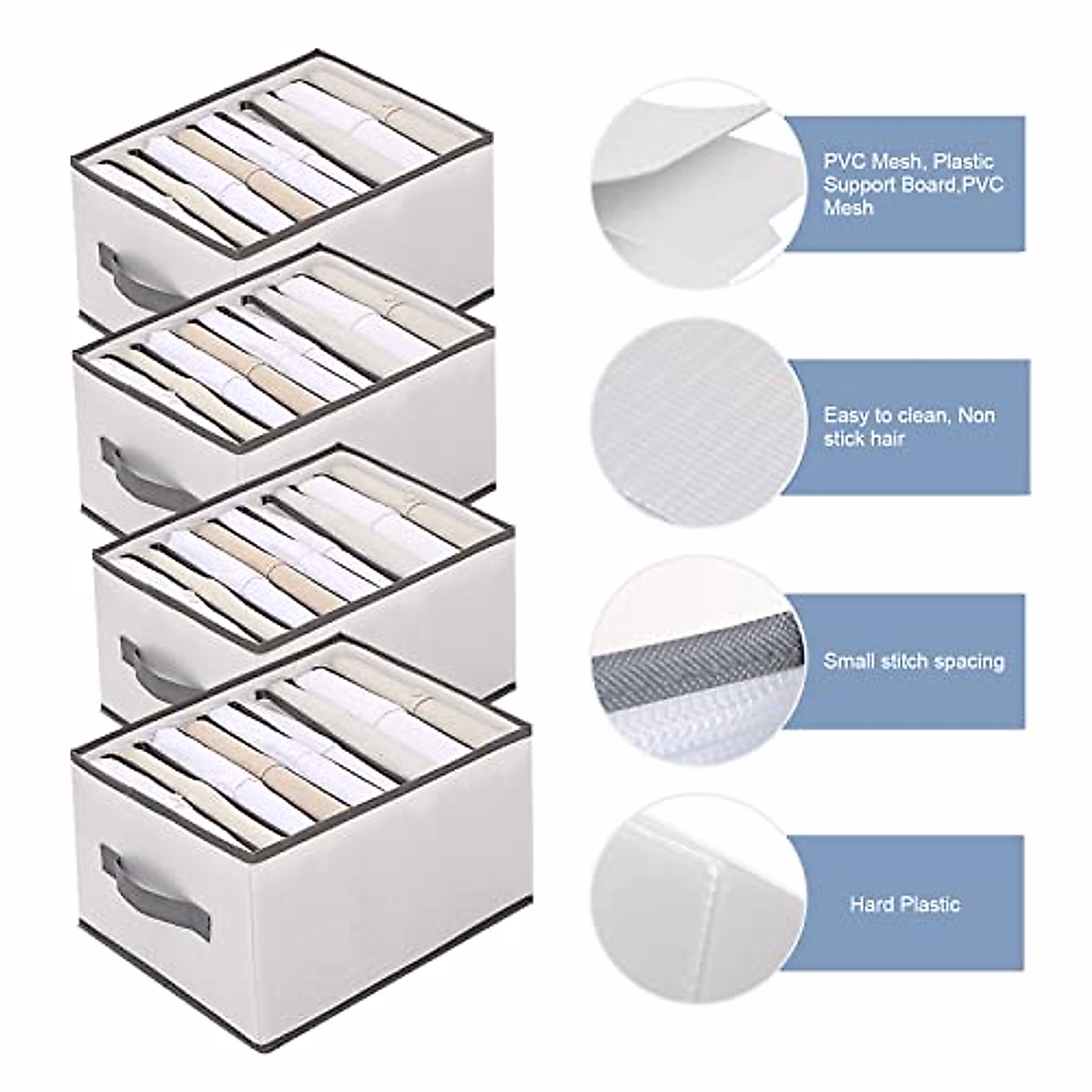 PVC Mesh, Plastic Support Board,PVC Mesh

Easy to clean, Non stick hair

Small stitch spacing

Hard Plastic