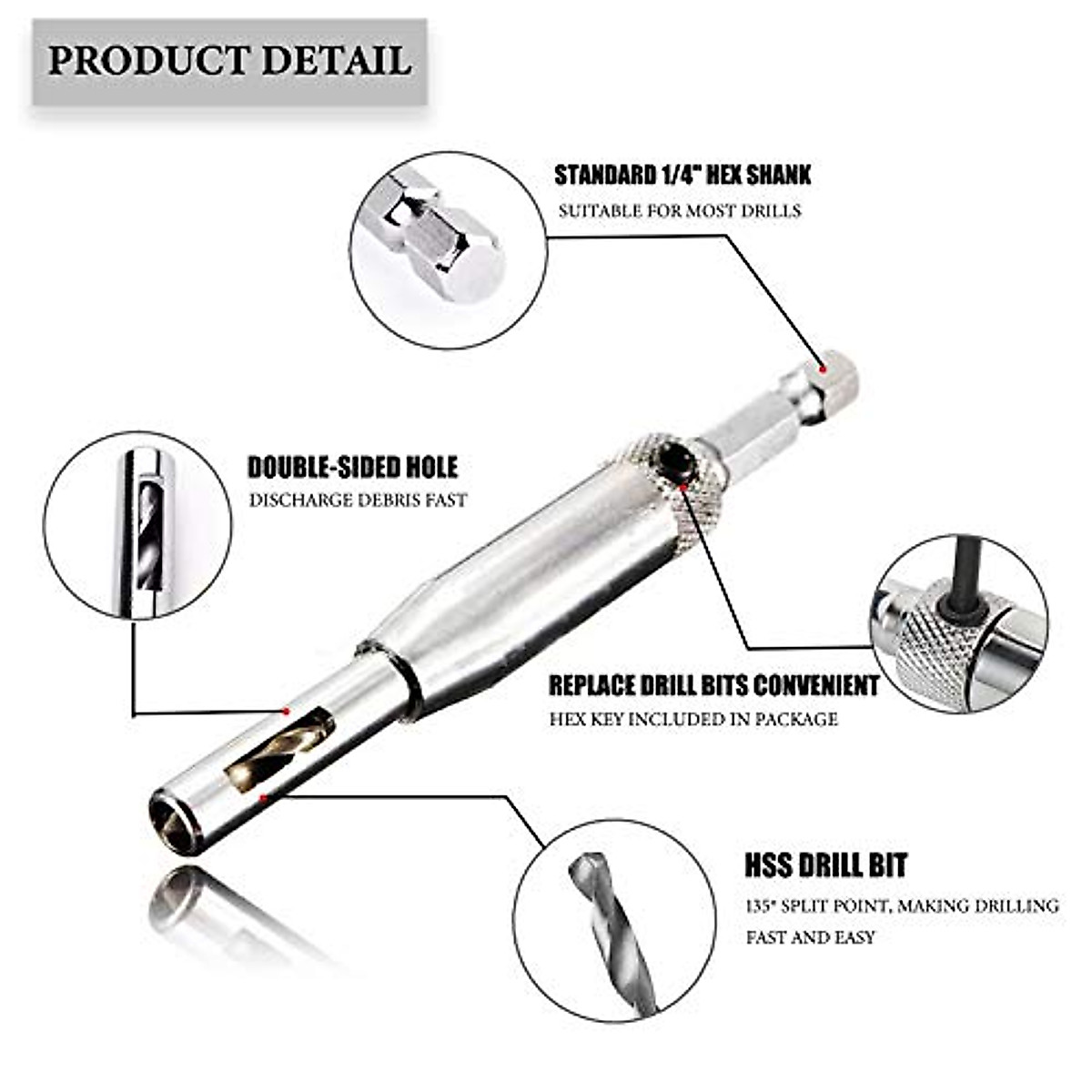 PRODUCT DETAIL

STANDARD 1/4" HEX SHANK
SUITABLE FOR MOST DRILLS

DOUBLE-SIDED HOLE
DISCHARGE DEBRIS FAST

REPLACE DRILL BITS CONVENIENT
HEX KEY INCLUDED IN PACKAGE

HSS DRILL BIT
135° SPLIT POINT, MAKING DRILLING FAST AND EASY