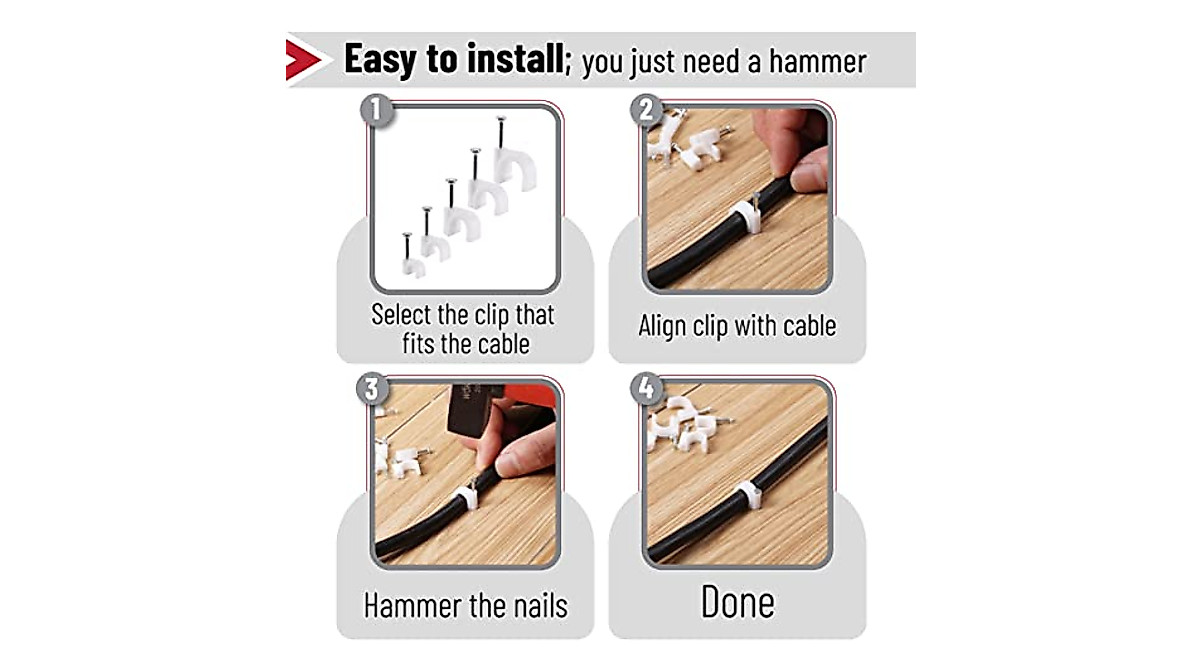 Easy to install; you just need a hammer

1

Select the clip that fits the cable

2

Align clip with cable

3

Hammer the nails

4

Done