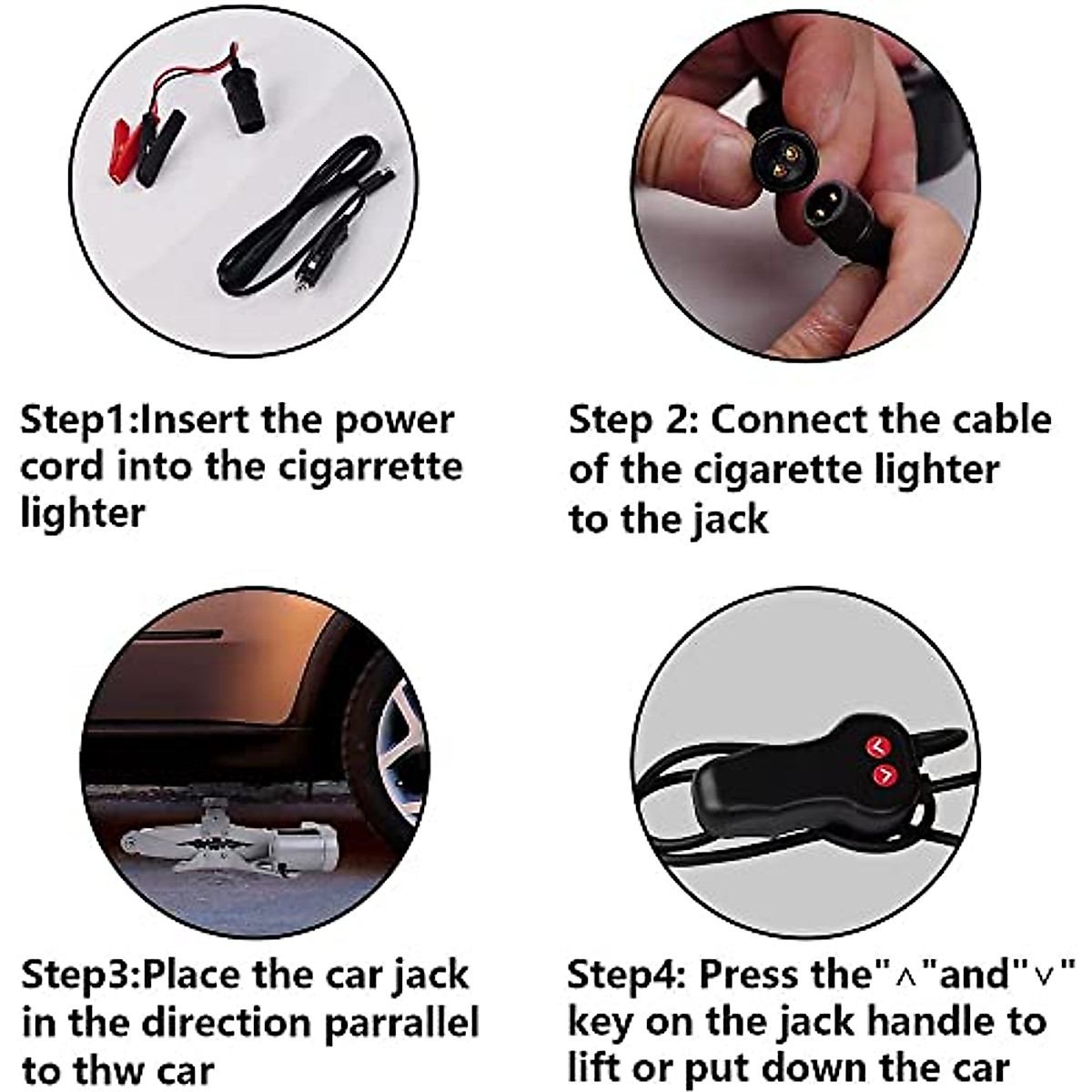 Step1:Insert the power cord into the cigarrette lighter

Step 2: Connect the cable of the cigarette lighter to the jack

Step3:Place the car jack in the direction parrallel to thw car

Step4: Press the"∧"and"∨" key on the jack handle to lift or put down the car