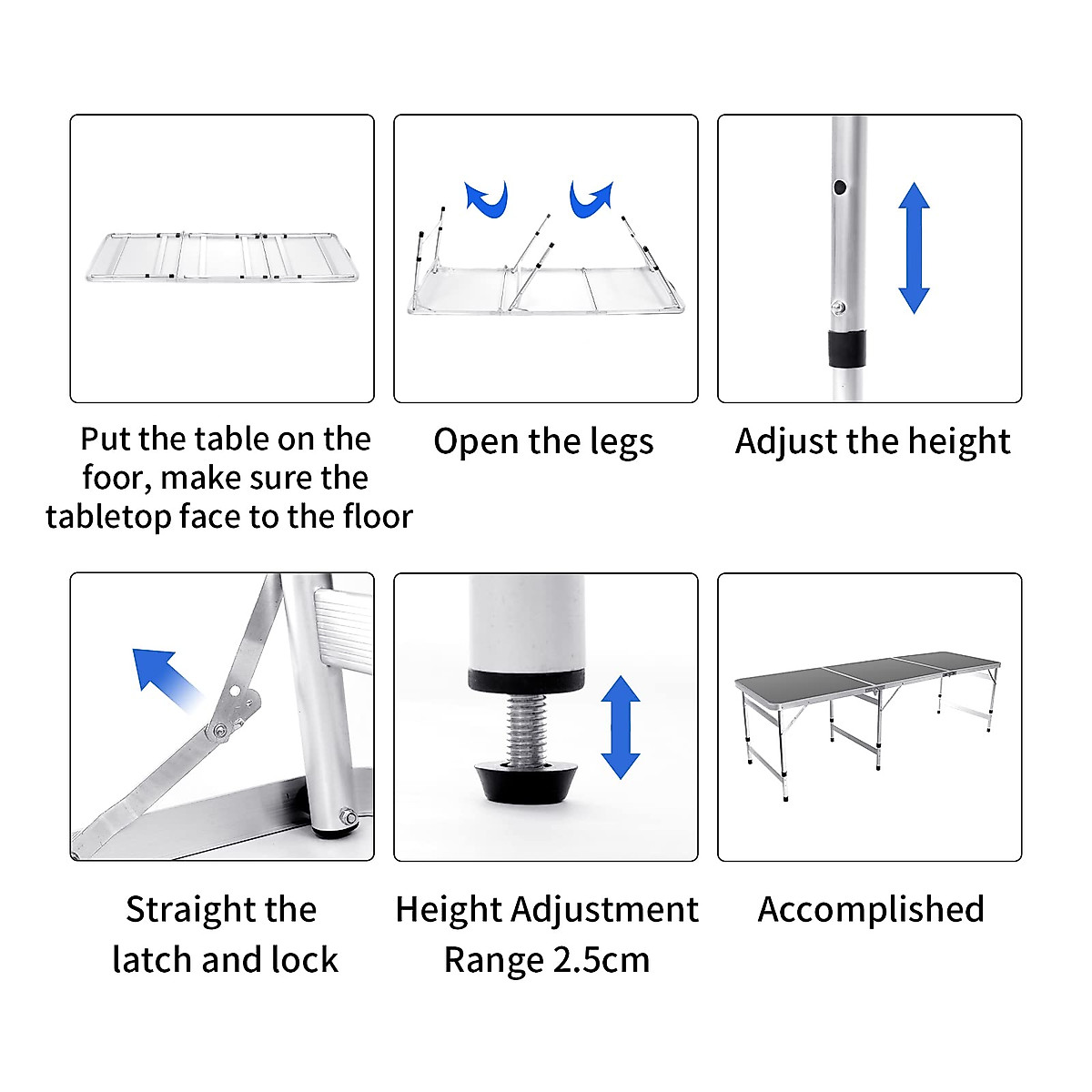 Put the table on the foor, make sure the tabletop face to the floor

Open the legs

Adjust the height

Straight the latch and lock

Height Adjustment Range 2.5cm

Accomplished