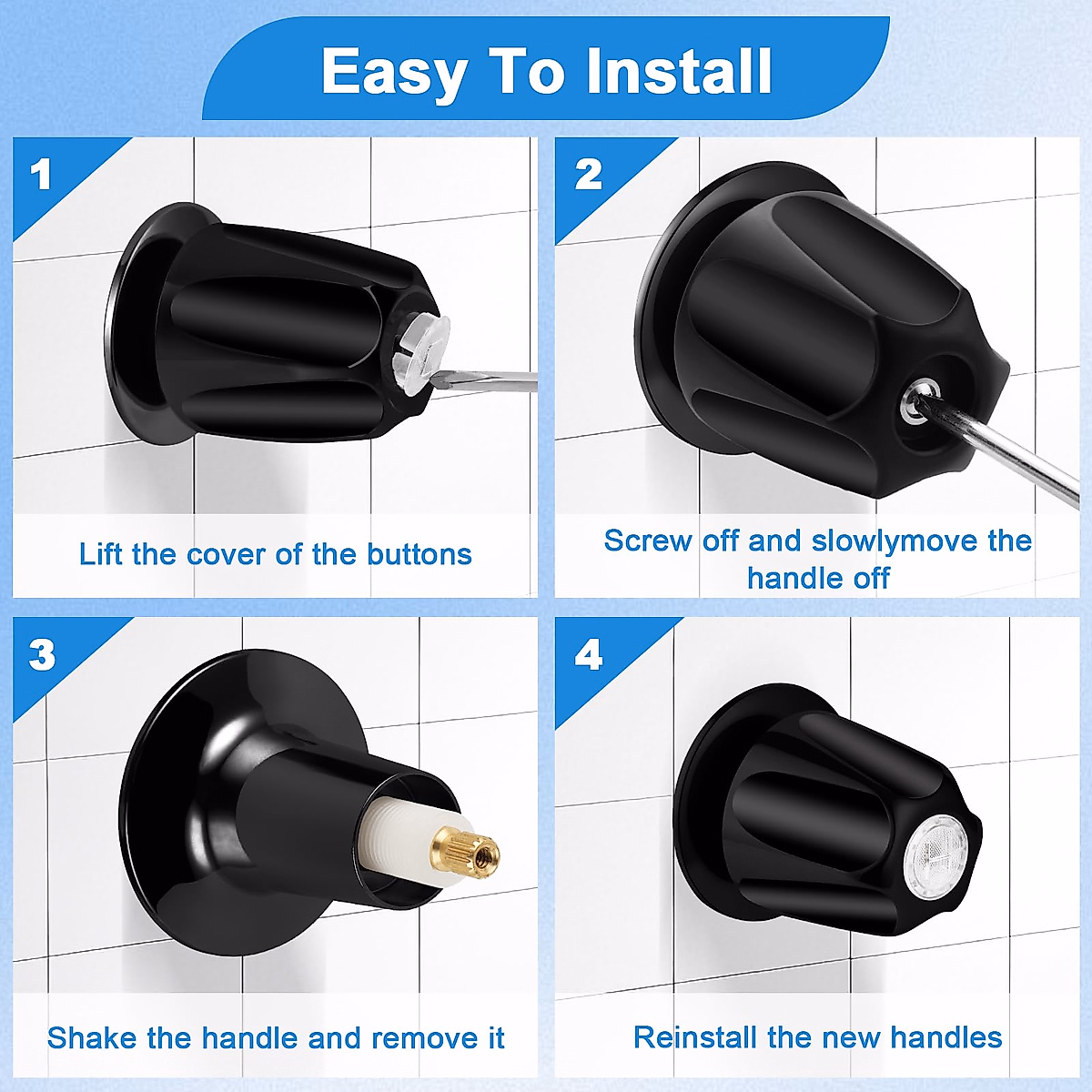 Easy To Install

1

Lift the cover of the buttons

2

Screw off and slowlymove the handle off

3

Shake the handle and remove it

4

Reinstall the new handles