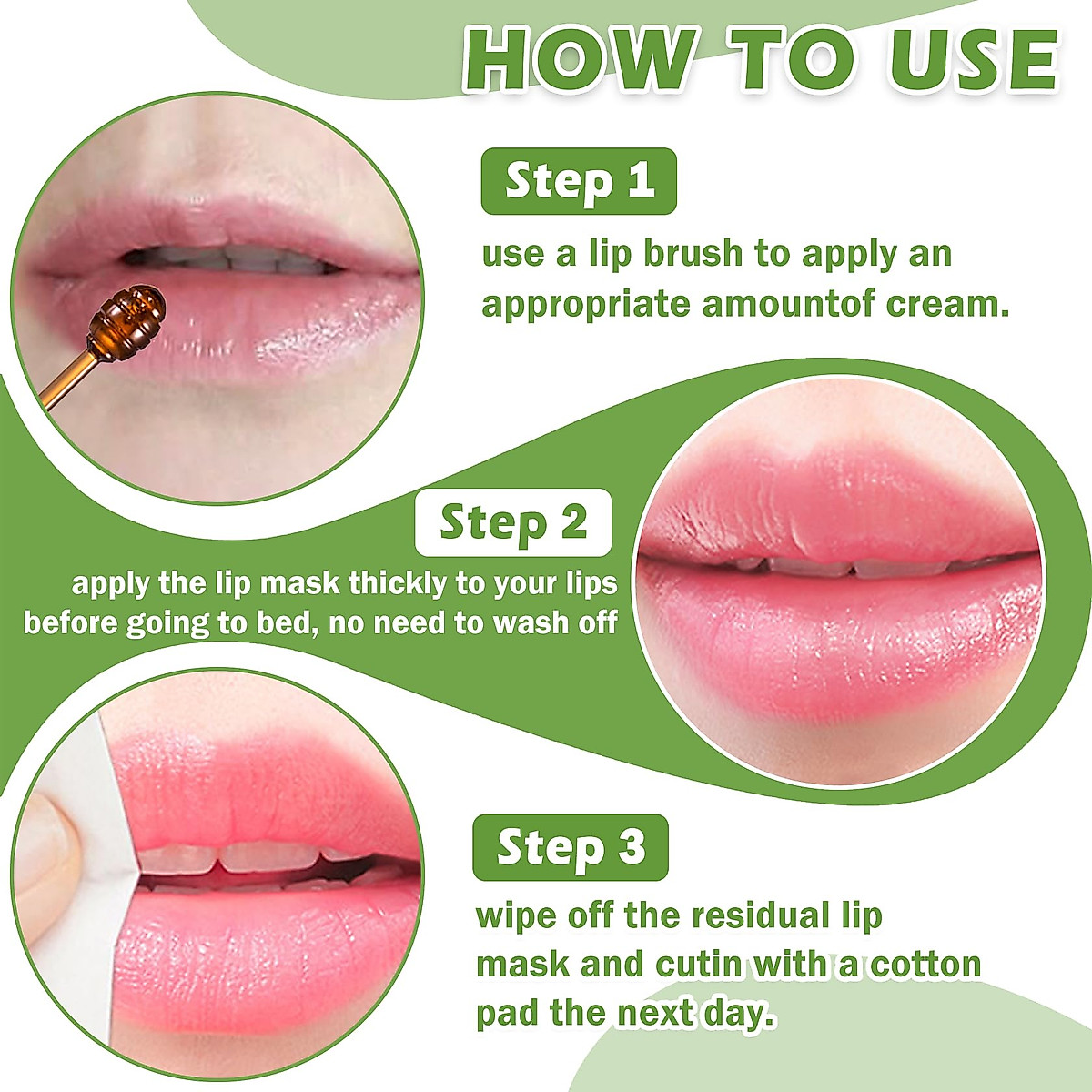 HOW TO USE

Step 1

use a lip brush to apply an appropriate amountof cream.

Step 2

apply the lip mask thickly to your lips before going to bed, no need to wash off

Step 3

wipe off the residual lip mask and cutin with a cotton pad the next day.