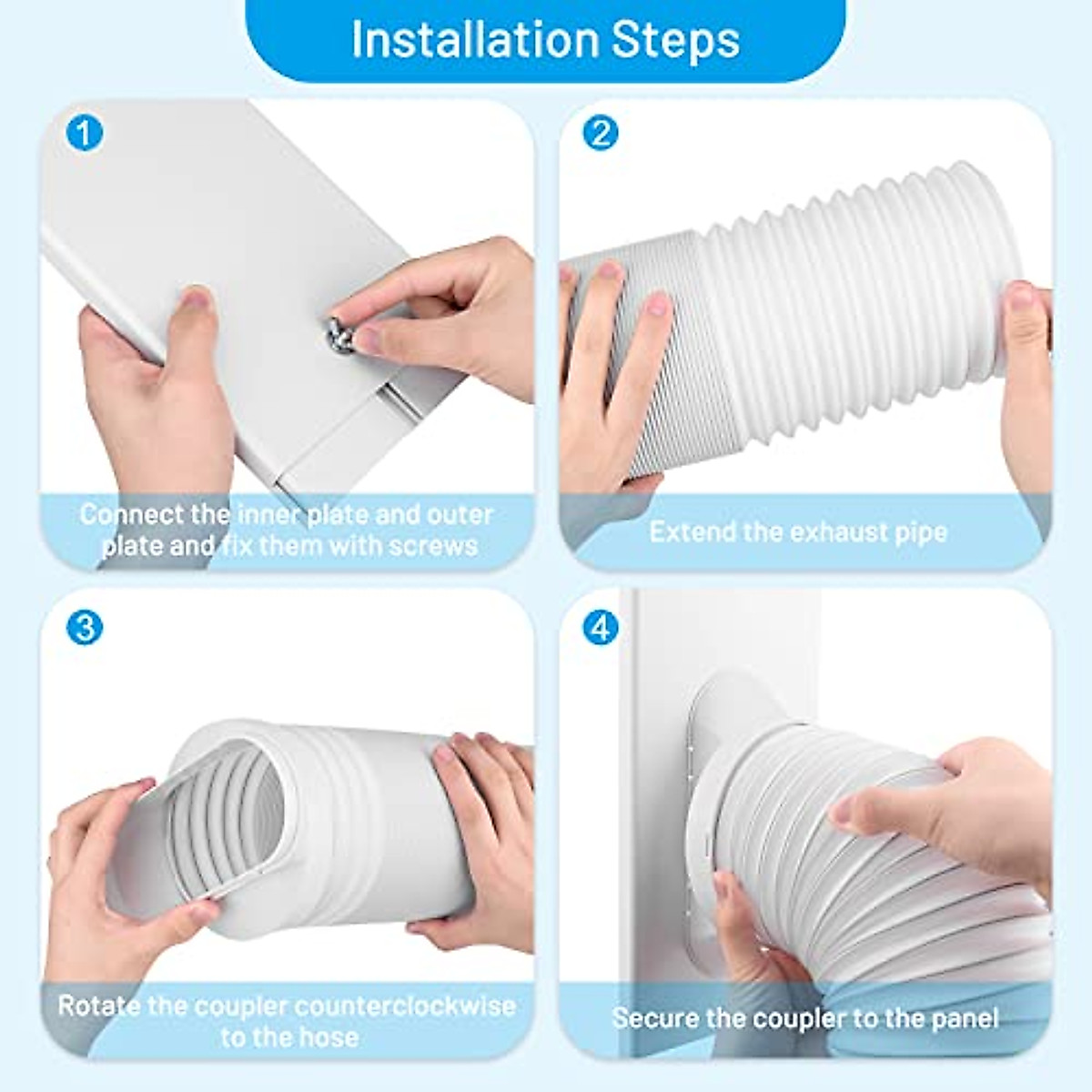 Installation Steps

1

Connect the inner plate and outer plate and fix them with screws

2

Extend the exhaust pipe

3

Rotate the coupler counterclockwise to the hose

4

Secure the coupler to the panel