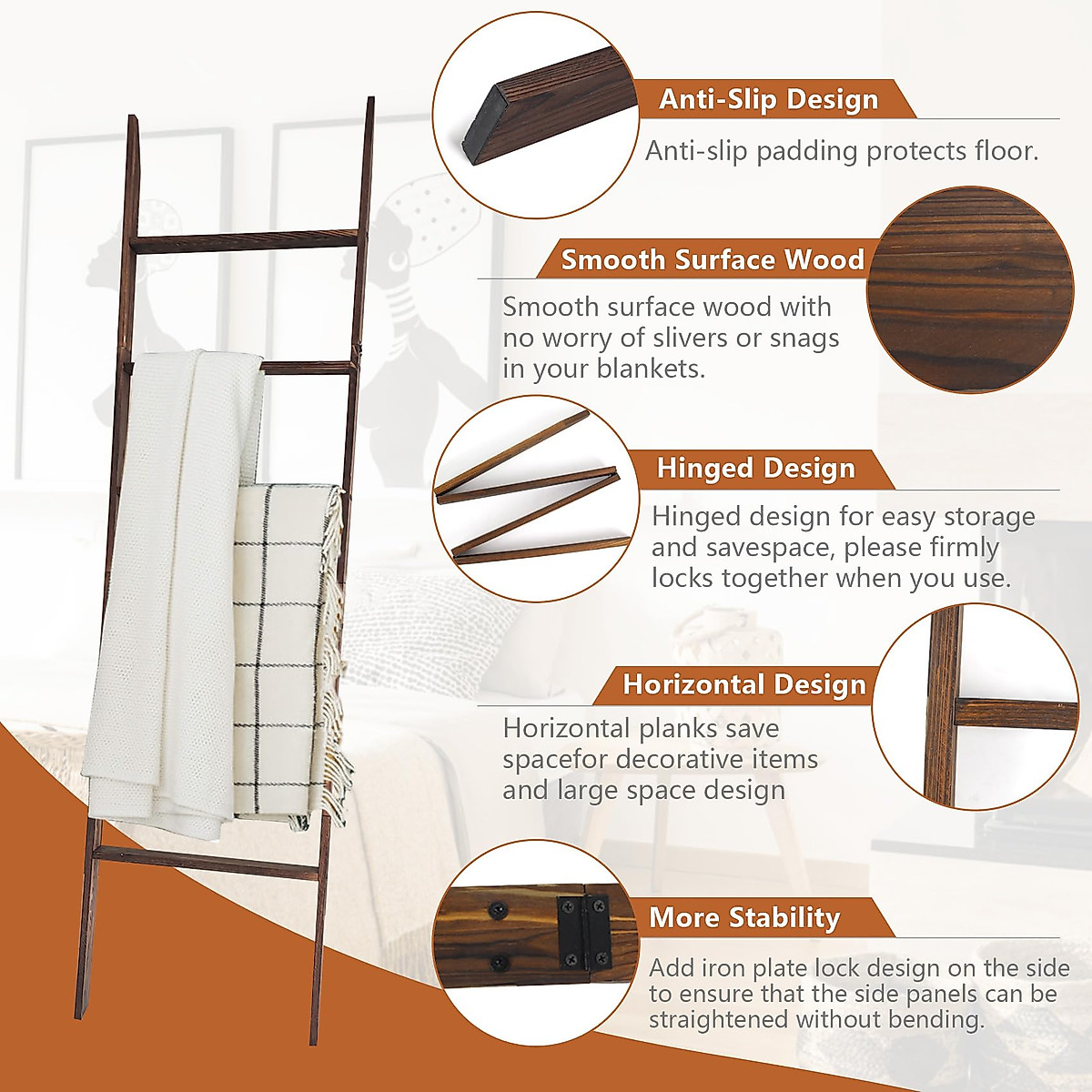 Anti-Slip Design
Anti-slip padding protects floor.

Smooth Surface Wood
Smooth surface wood with no worry of slivers or snags in your blankets.

Hinged Design
Hinged design for easy storage and savespace, please firmly locks together when you use.

Horizontal Design
Horizontal planks save spacefor decorative items and large space design

More Stability
Add iron plate lock design on the side to ensure that the side panels can be straightened without bending.