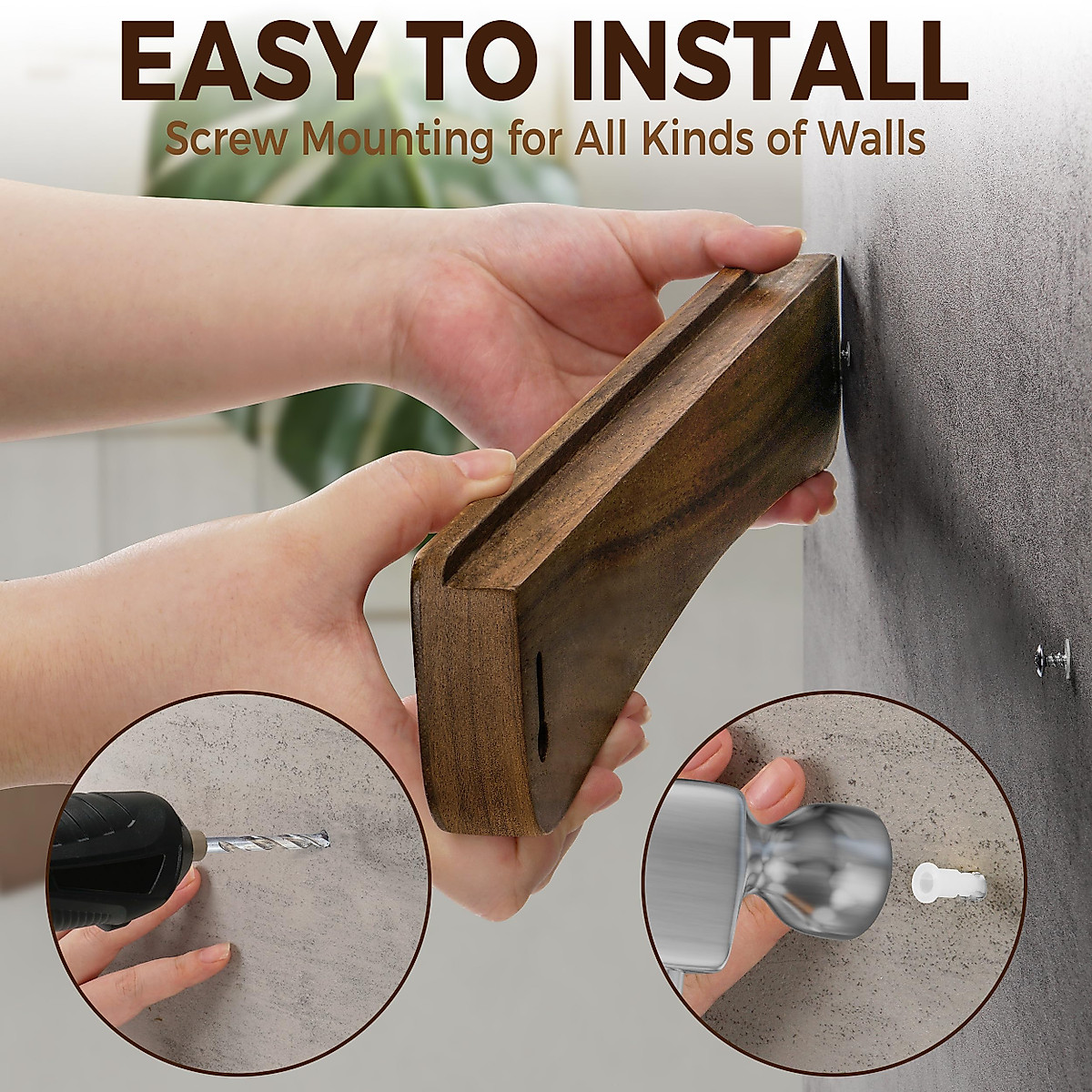 EASY TO INSTALL
Screw Mounting for All Kinds of Walls