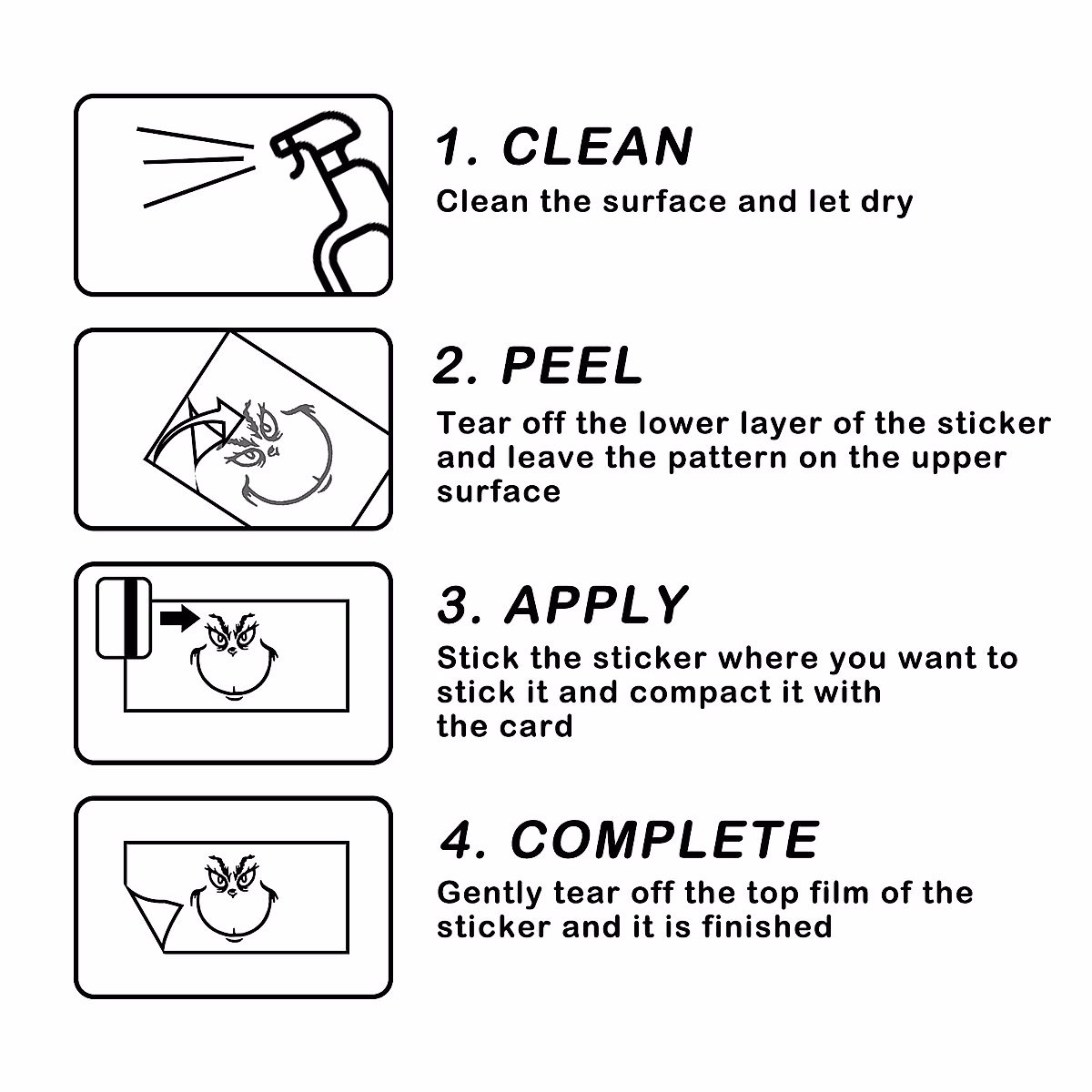 1. CLEAN

Clean the surface and let dry

2. PEEL

Tear off the lower layer of the sticker and leave the pattern on the upper surface

3. APPLY

Stick the sticker where you want to stick it and compact it with the card

4. COMPLETE

Gently tear off the top film of the sticker and it is finished