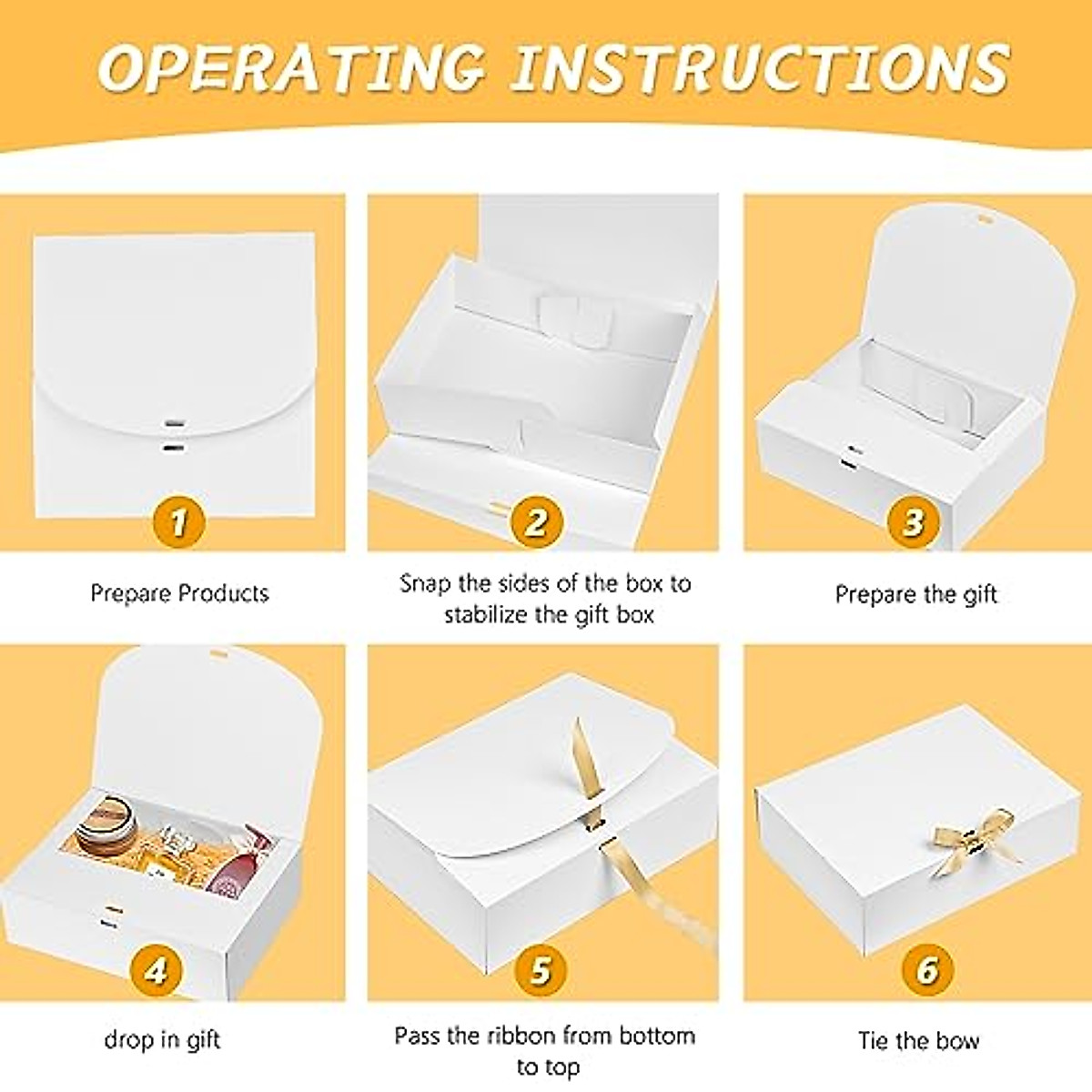 OPERATING INSTRUCTIONS

1

Prepare Products

2

Snap the sides of the box to stabilize the gift box

3

Prepare the gift

4

drop in gift

5

Pass the ribbon from bottom to top

6

Tie the bow