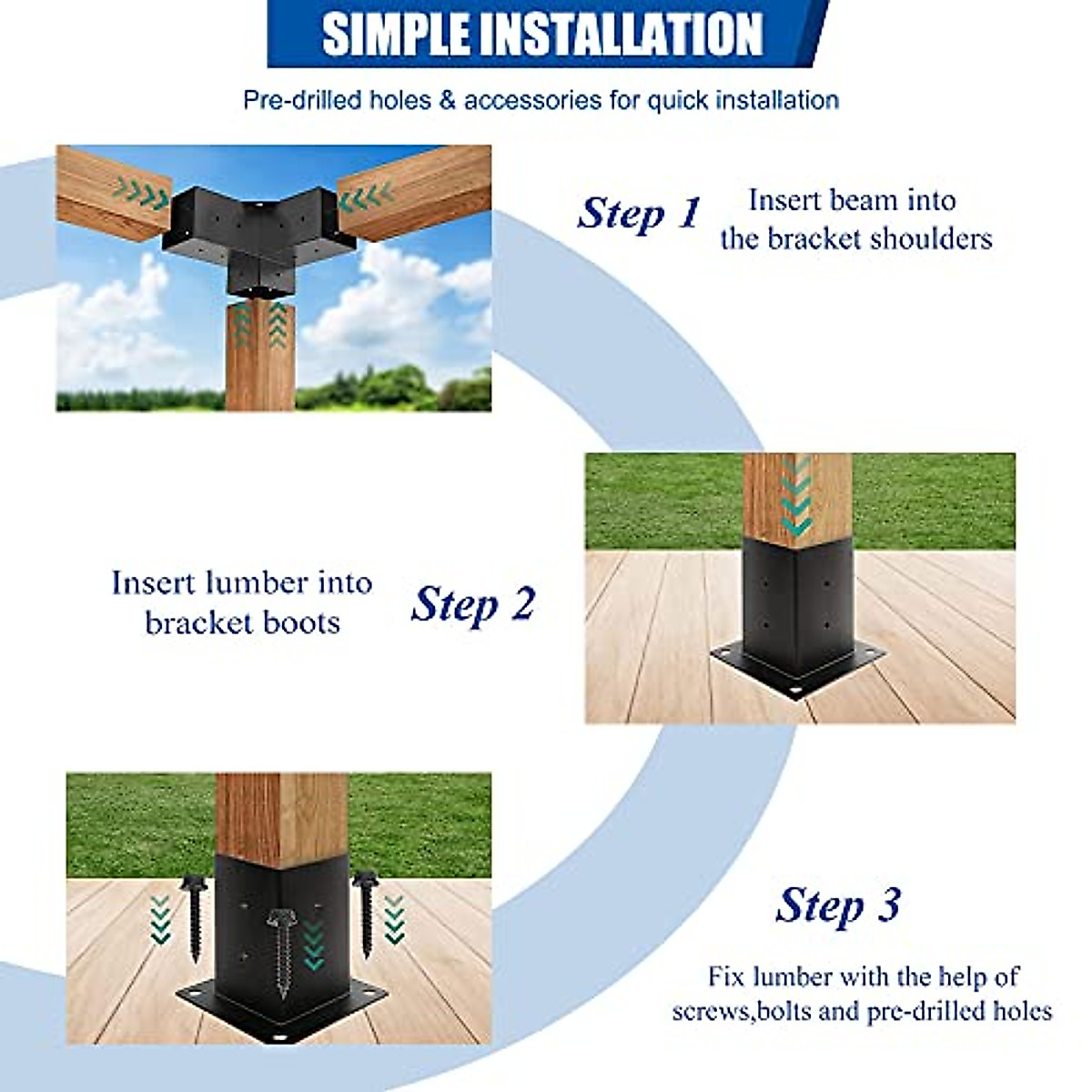 SIMPLE INSTALLATION

Pre-drilled holes & accessories for quick installation

Step 1

Insert beam into the bracket shoulders

Insert lumber into bracket boots

Step 2

Step 3

Fix lumber with the help of screws,bolts and pre-drilled holes