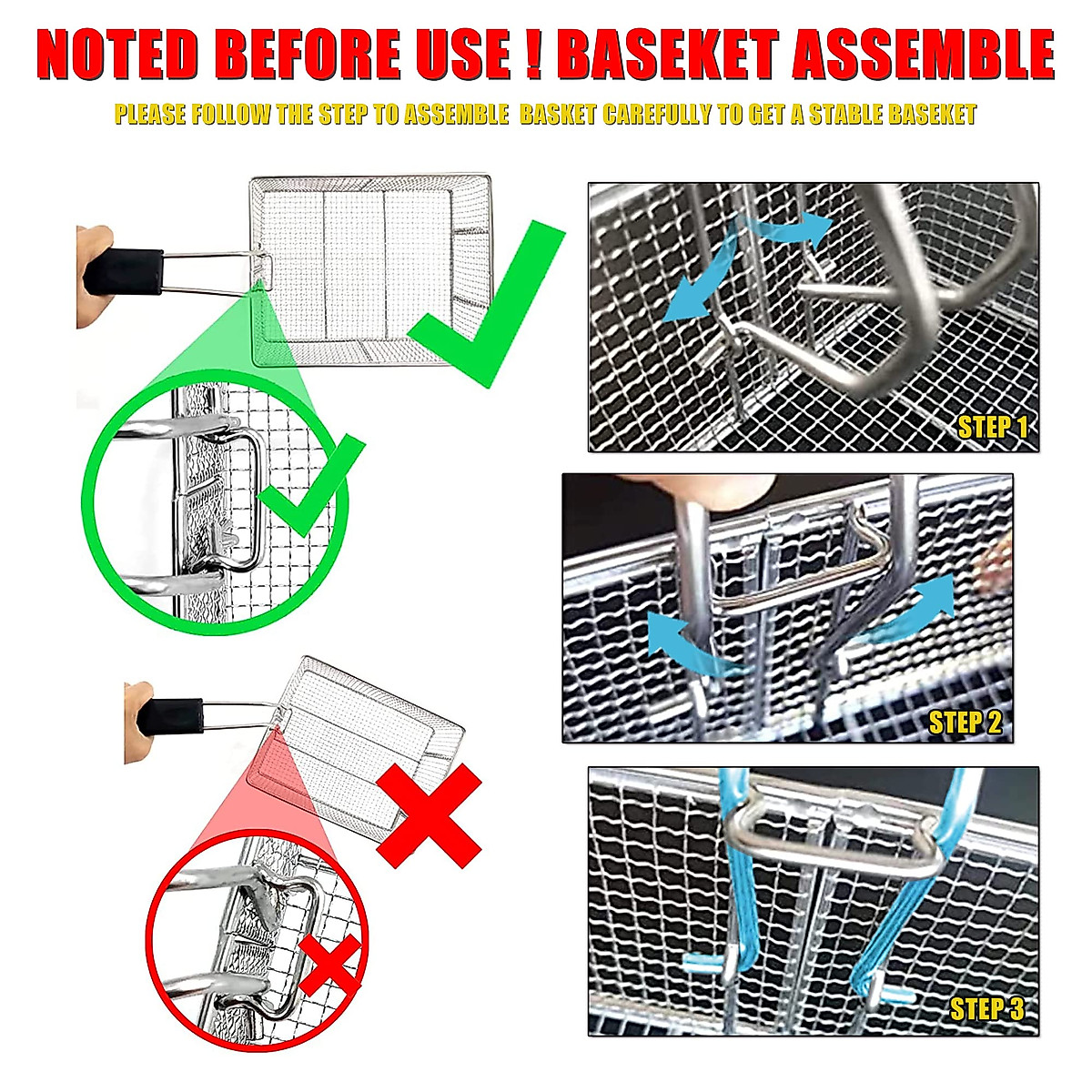 NOTED BEFORE USE ! BASEKET ASSEMBLE

PLEASE FOLLOW THE STEP TO ASSEMBLE BASKET CAREFULLY TO GET A STABLE BASEKET

STEP 1

STEP 2

STEP 3