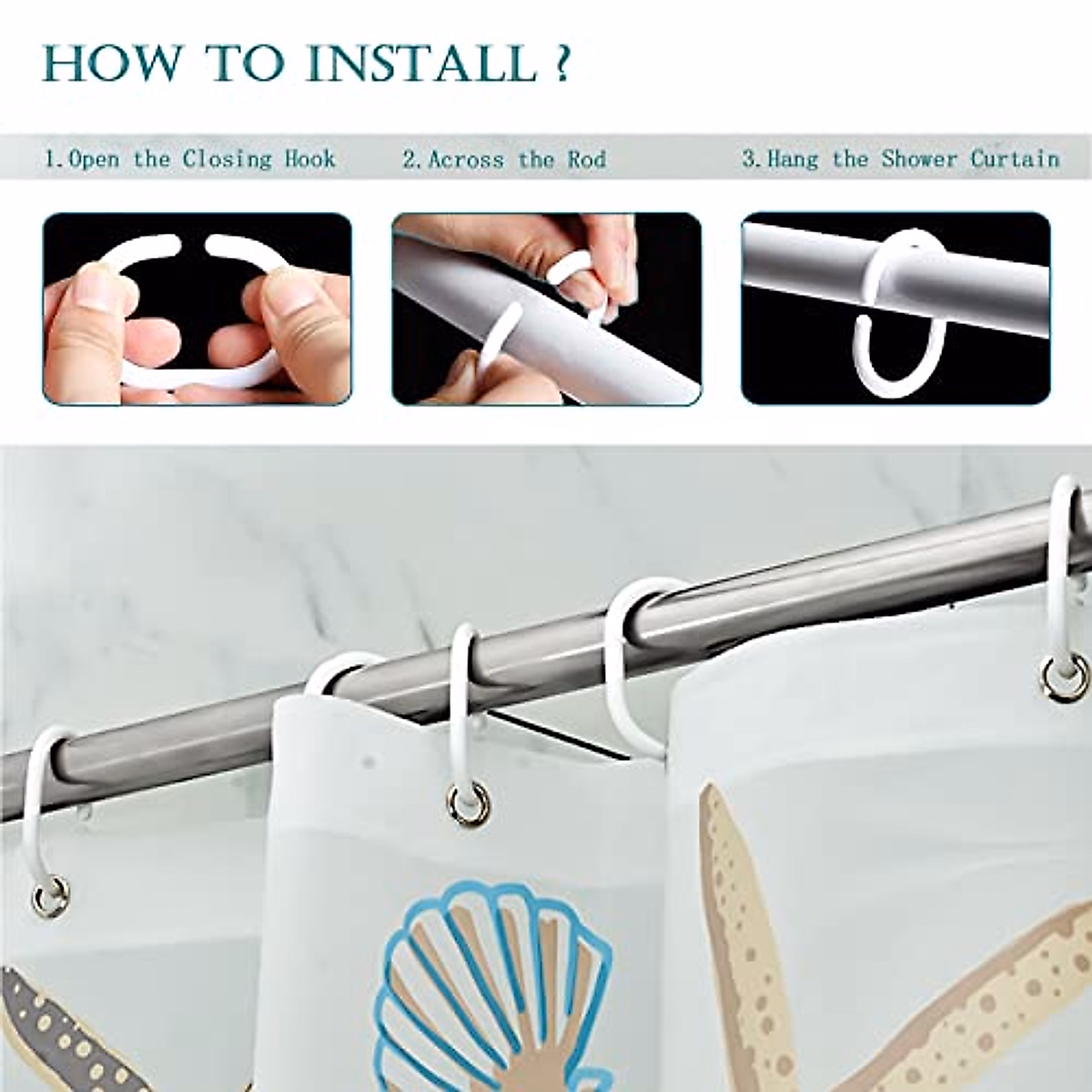 HOW TO INSTALL ?

1.Open the Closing Hook

2.Across the Rod

3.Hang the Shower Curtain