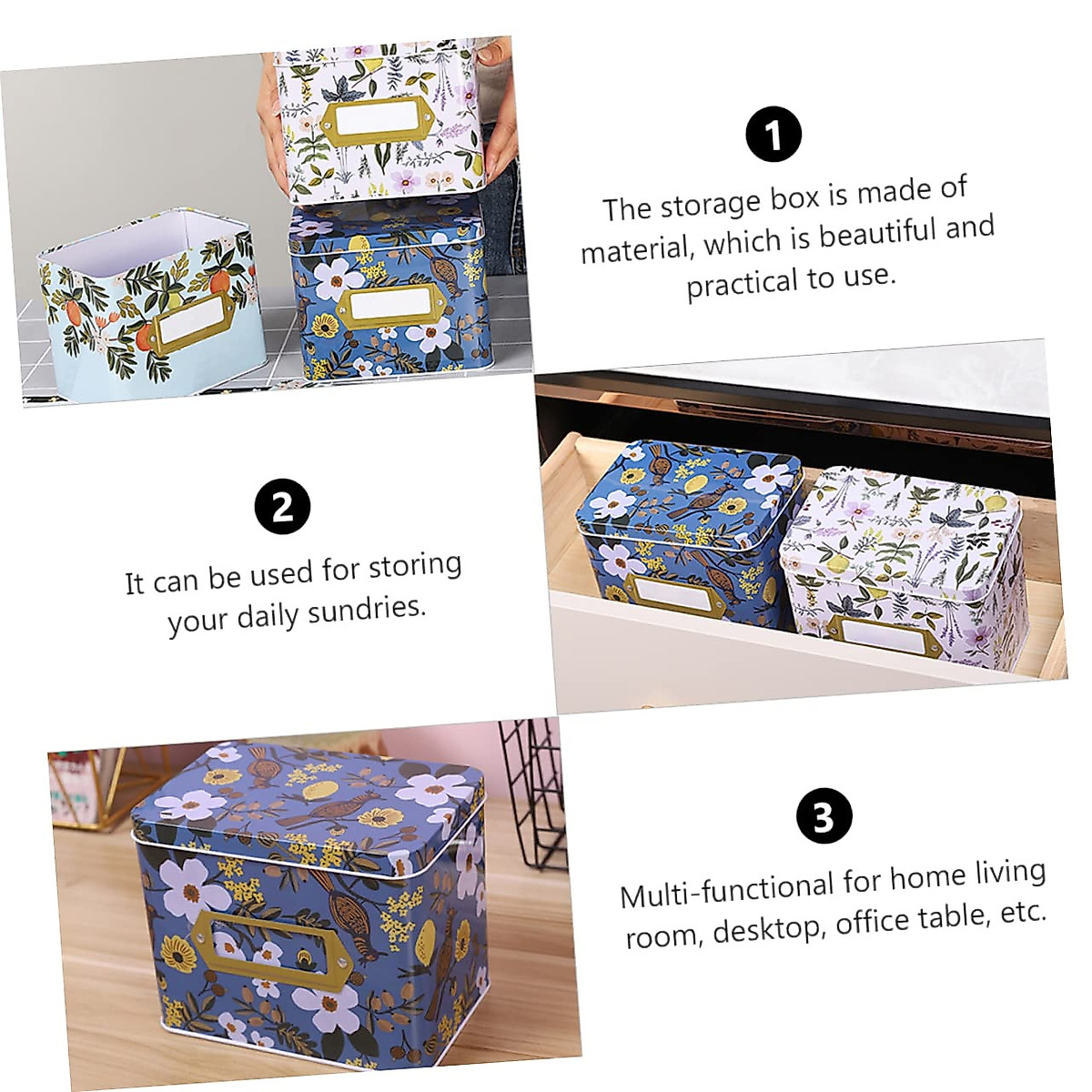 1

The storage box is made of material, which is beautiful and practical to use.

2

It can be used for storing your daily sundries.

3

Multi-functional for home living room, desktop, office table, etc.