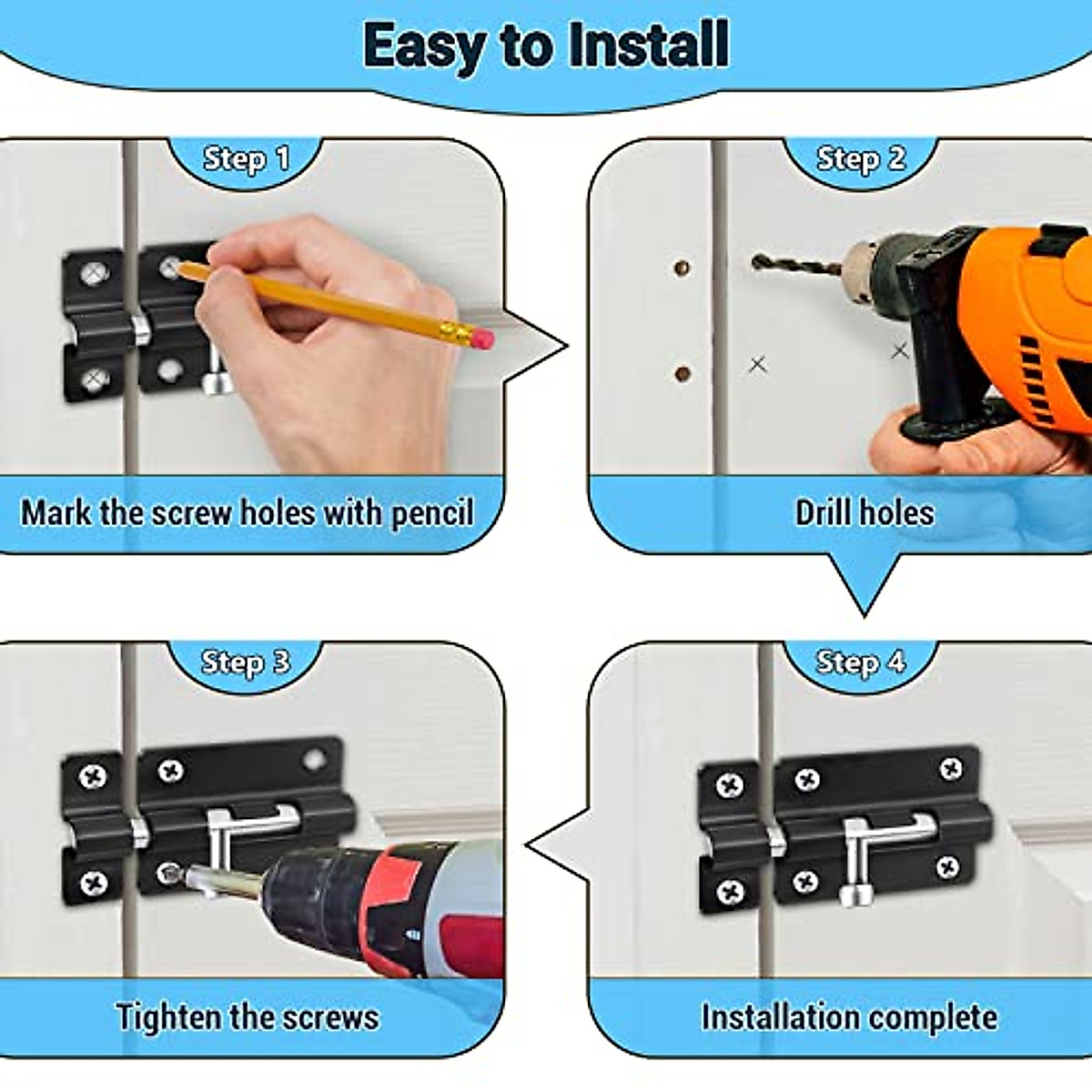 Easy to Install

Step 1

Mark the screw holes with pencil

Step 2

Drill holes

Step 3

Tighten the screws

Step 4

Installation complete