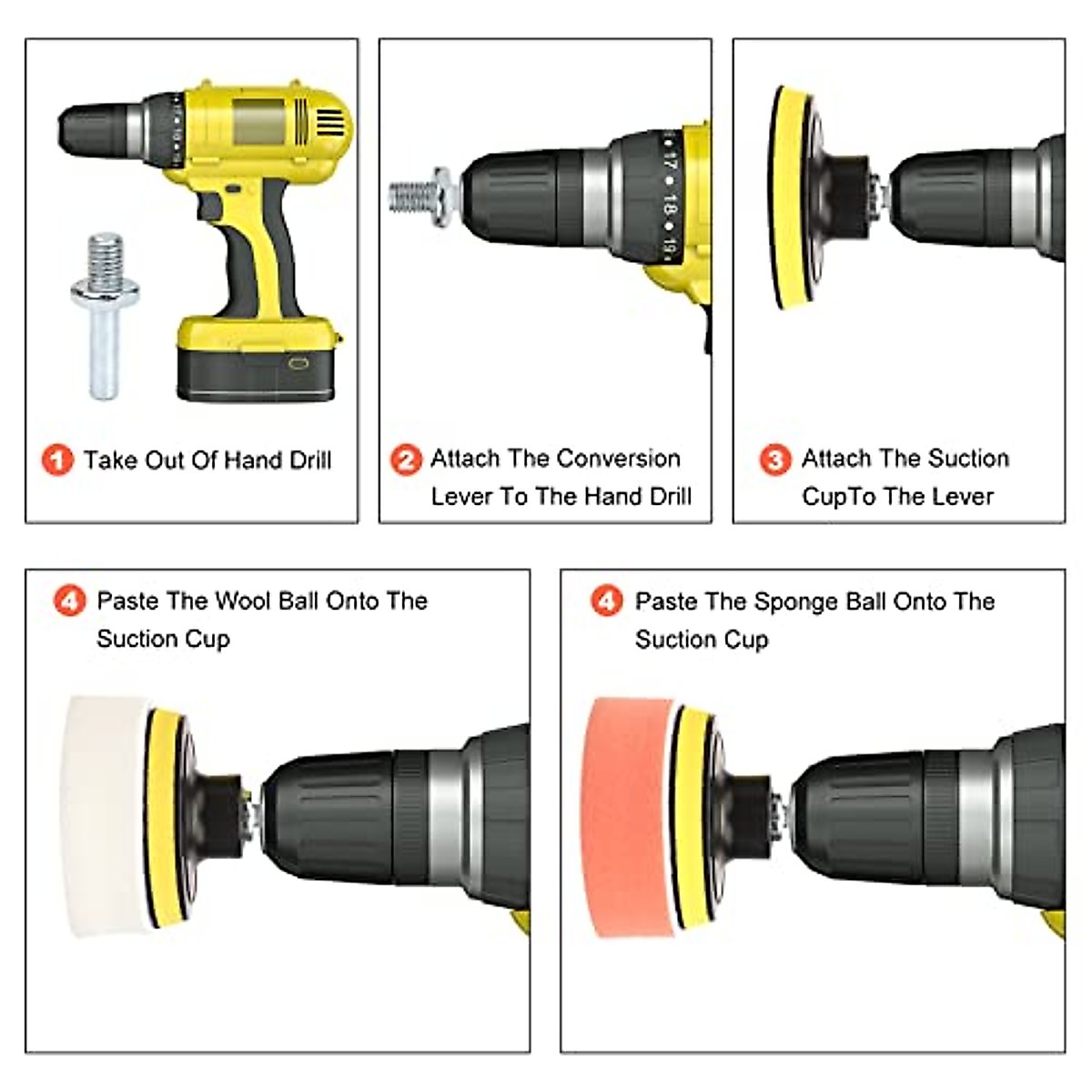 17 18 19

1 Take Out Of Hand Drill

2 Attach The Conversion Lever To The Hand Drill

3 Attach The Suction CupTo The Lever

4 Paste The Wool Ball Onto The Suction Cup

4 Paste The Sponge Ball Onto The Suction Cup