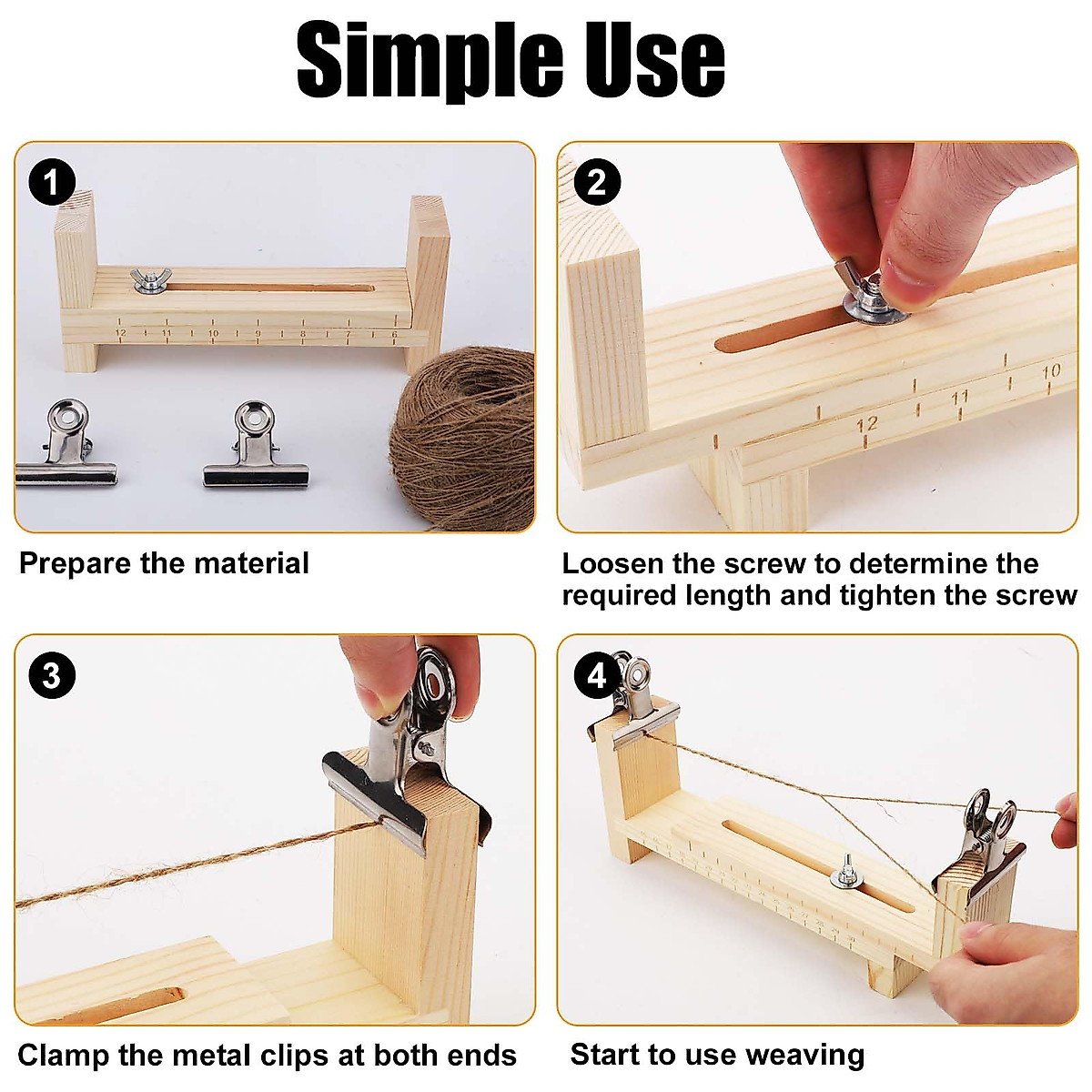 Simple Use

1

12 11 10 9 8 7 6

Prepare the material

2

12 11 10

Loosen the screw to determine the required length and tighten the screw

3

Clamp the metal clips at both ends

4

Start to use weaving