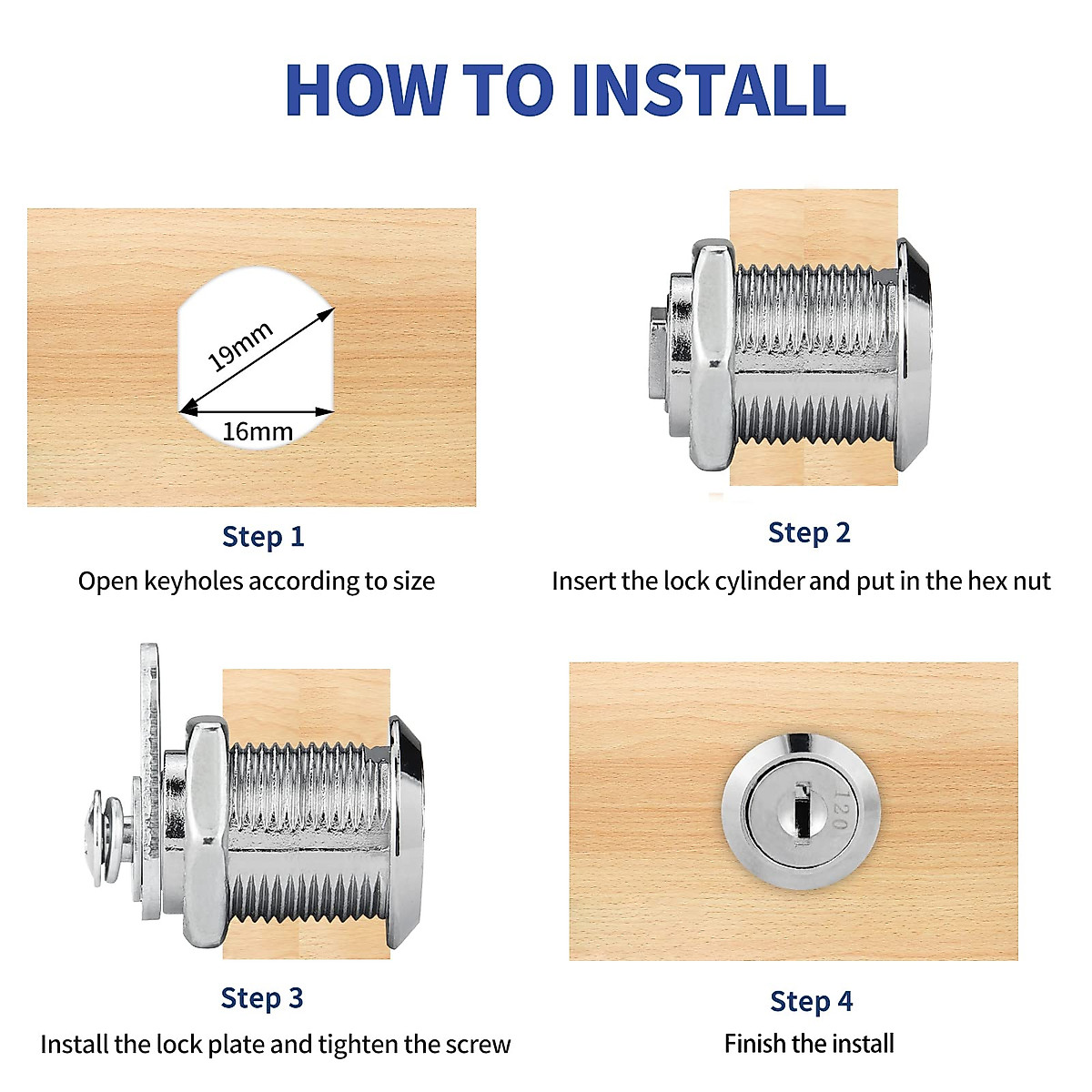 HOW TO INSTALL

19mm

16mm

Step 1
Open keyholes according to size

Step 2
Insert the lock cylinder and put in the hex nut

Step 3
Install the lock plate and tighten the screw

120

Step 4
Finish the install