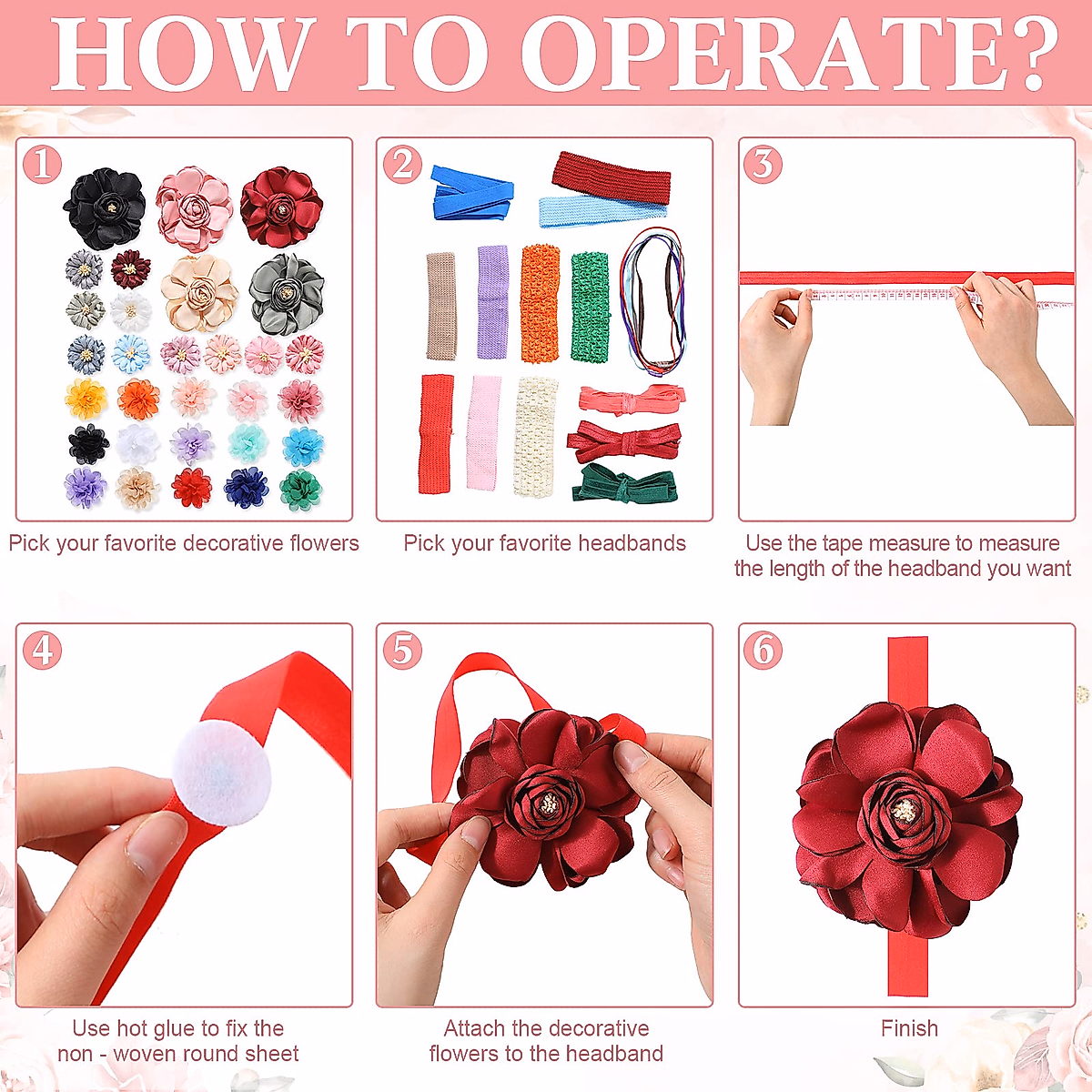 HOW TO OPERATE?

1
Pick your favorite decorative flowers

2
Pick your favorite headbands

3
Use the tape measure to measure the length of the headband you want

4
Use hot glue to fix the non - woven round sheet

5
Attach the decorative flowers to the headband

6
Finish