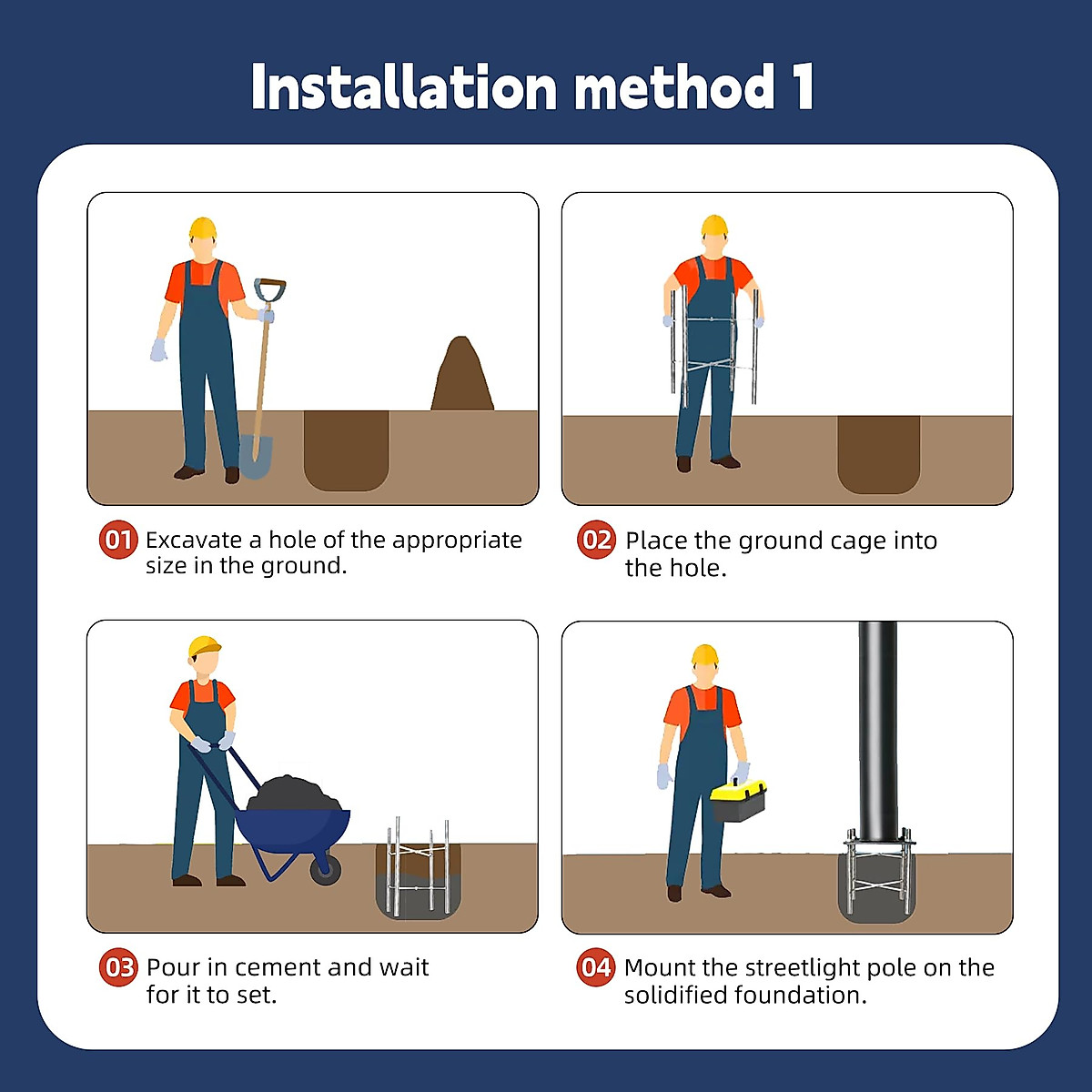 Installation method 1

01 Excavate a hole of the appropriate size in the ground.

02 Place the ground cage into the hole.

03 Pour in cement and wait for it to set.

04 Mount the streetlight pole on the solidified foundation.